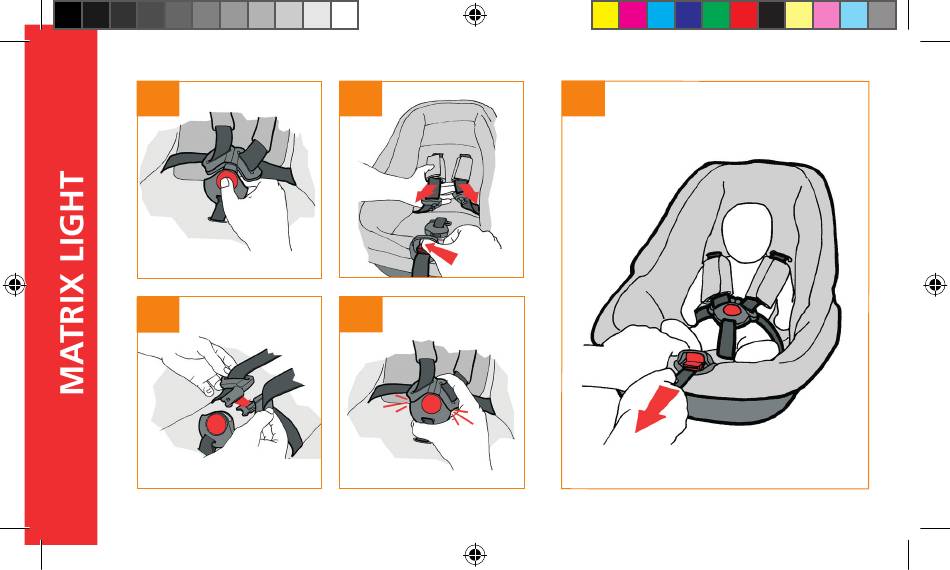 MATRIX LIGHT