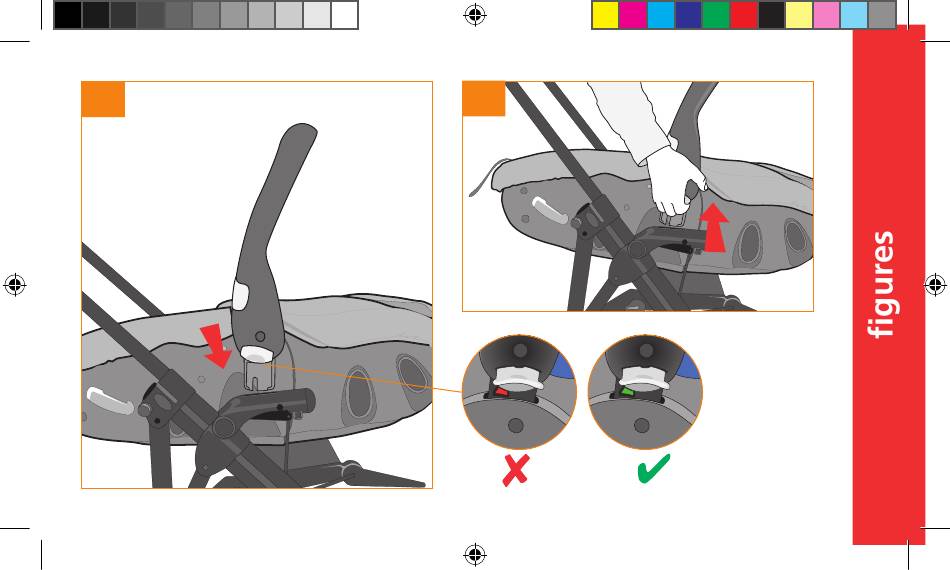 figures