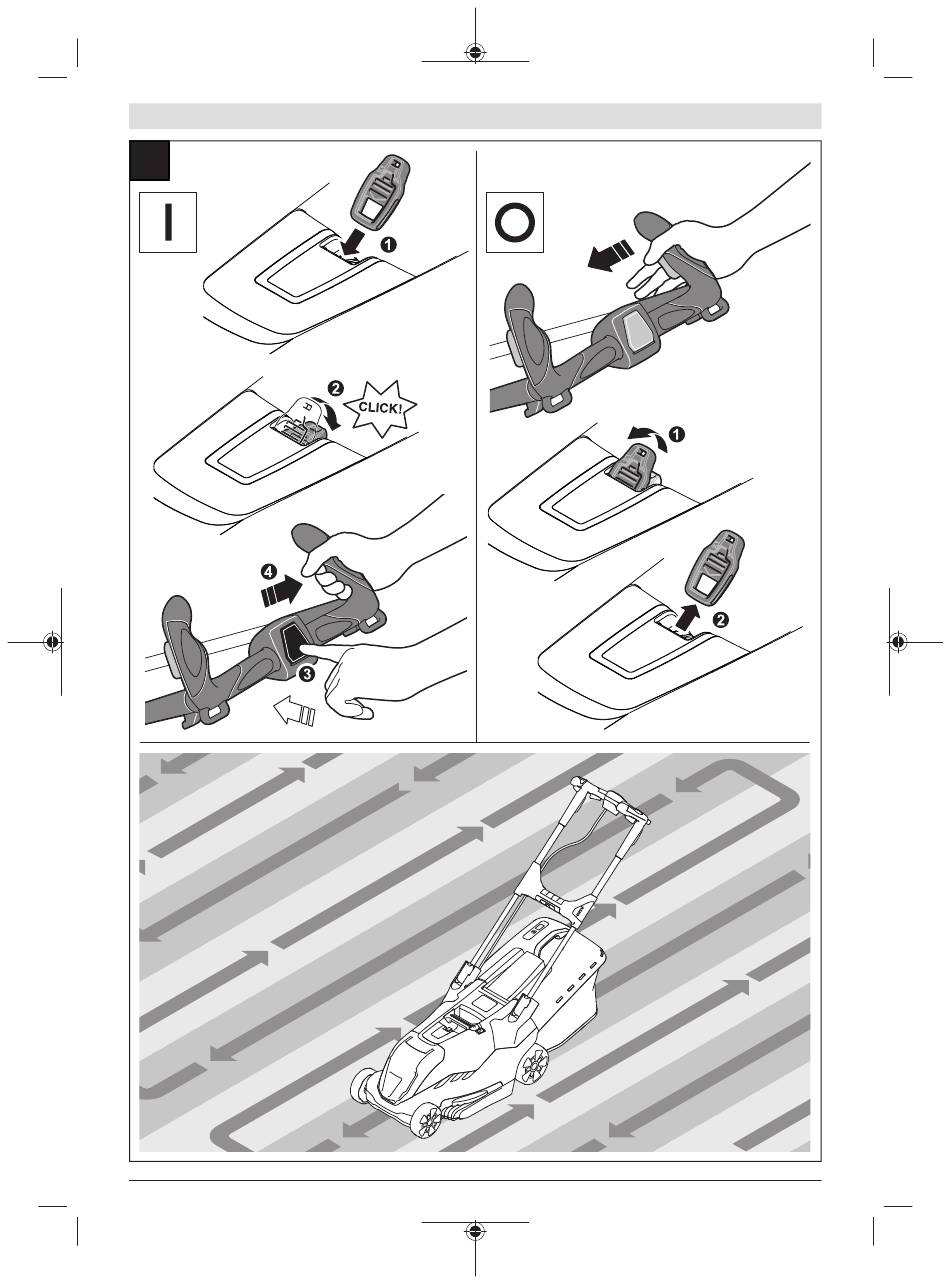 I

1

2 CLICK!

4

3

O

1

2