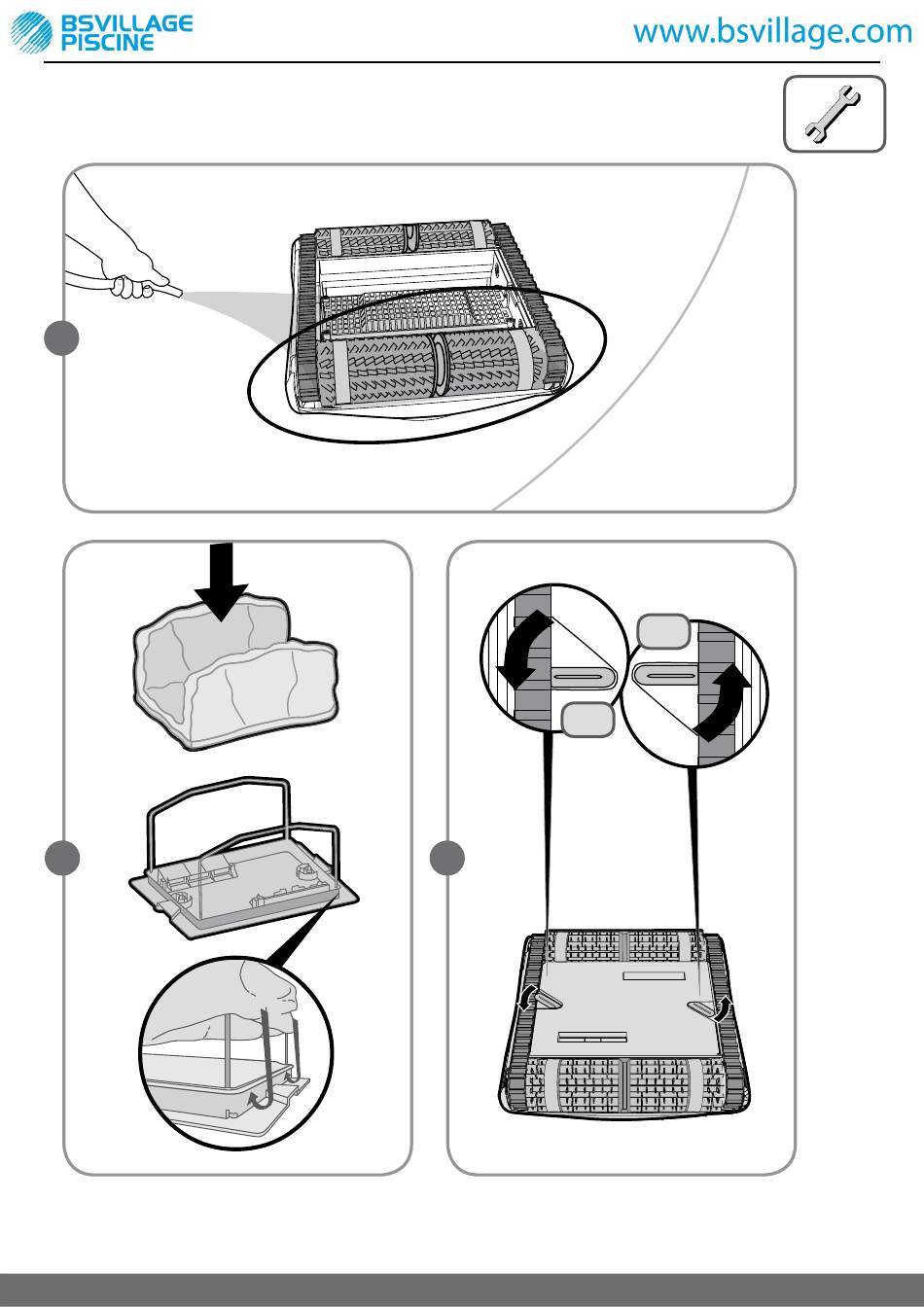 BSVILLAGE PISCINE

www.bsvillage.com