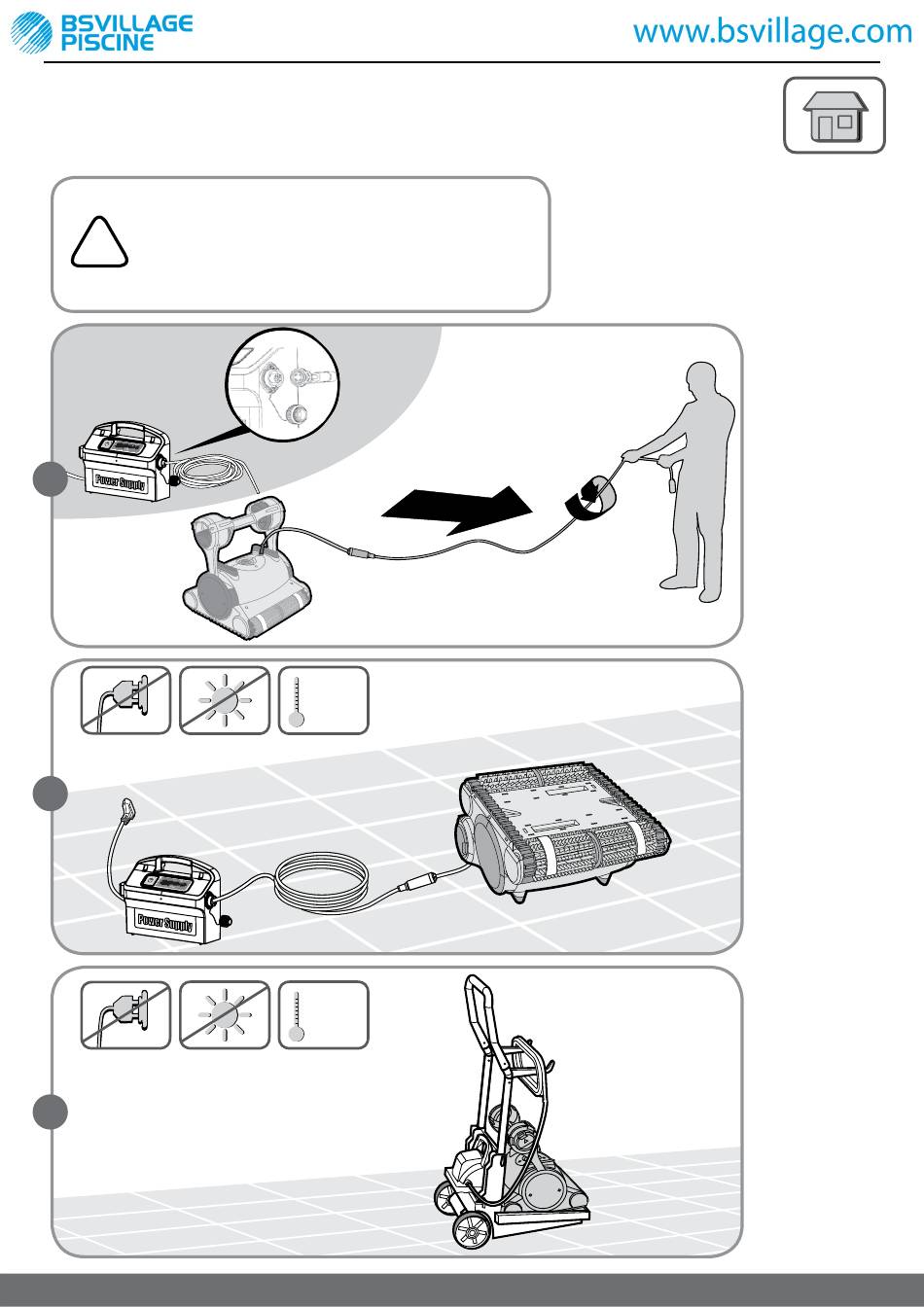 BSVILLAGE PISCINE

www.bsvillage.com

Power Supply

Power Supply