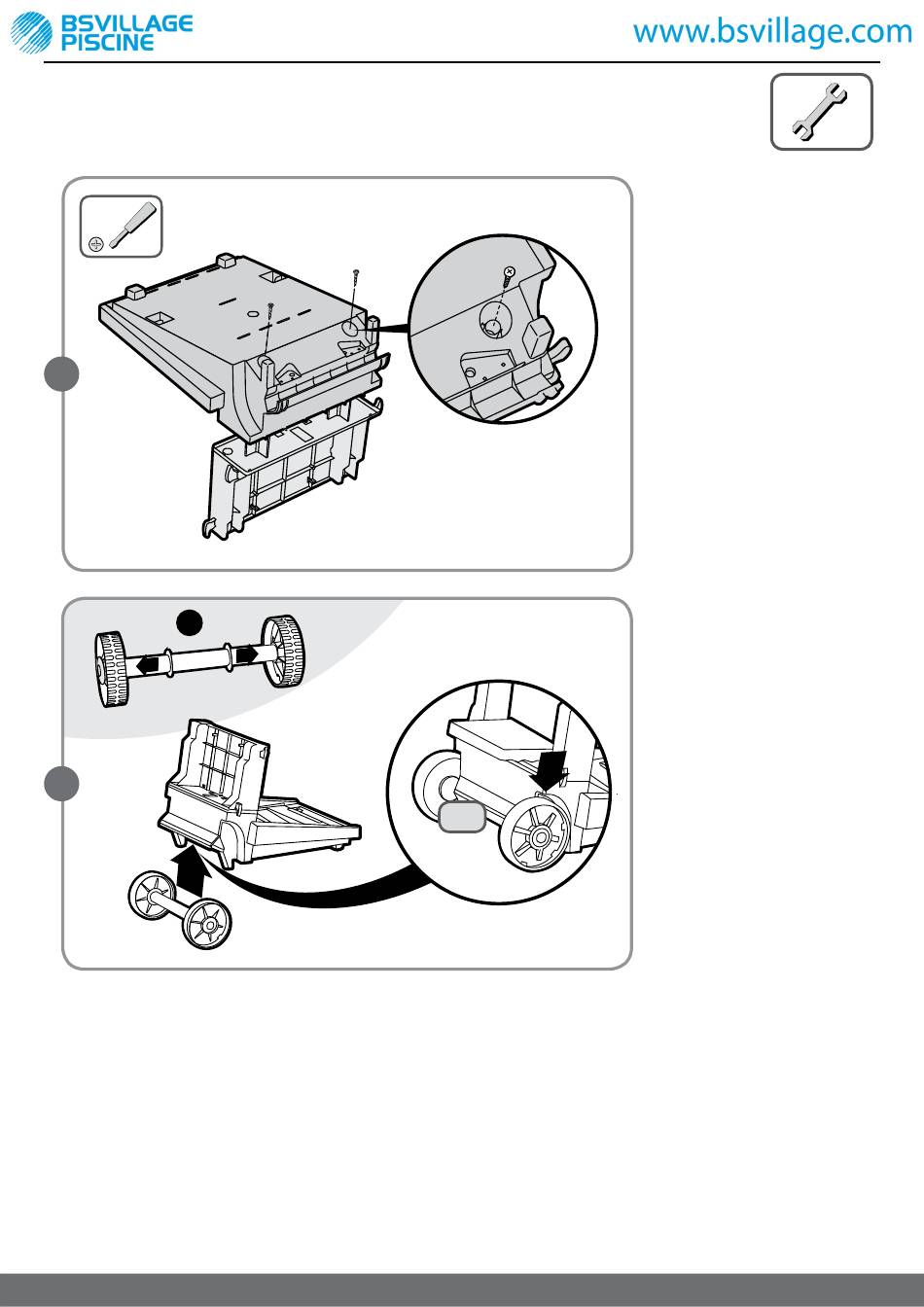 BSVILLAGE PISCINE

www.bsvillage.com