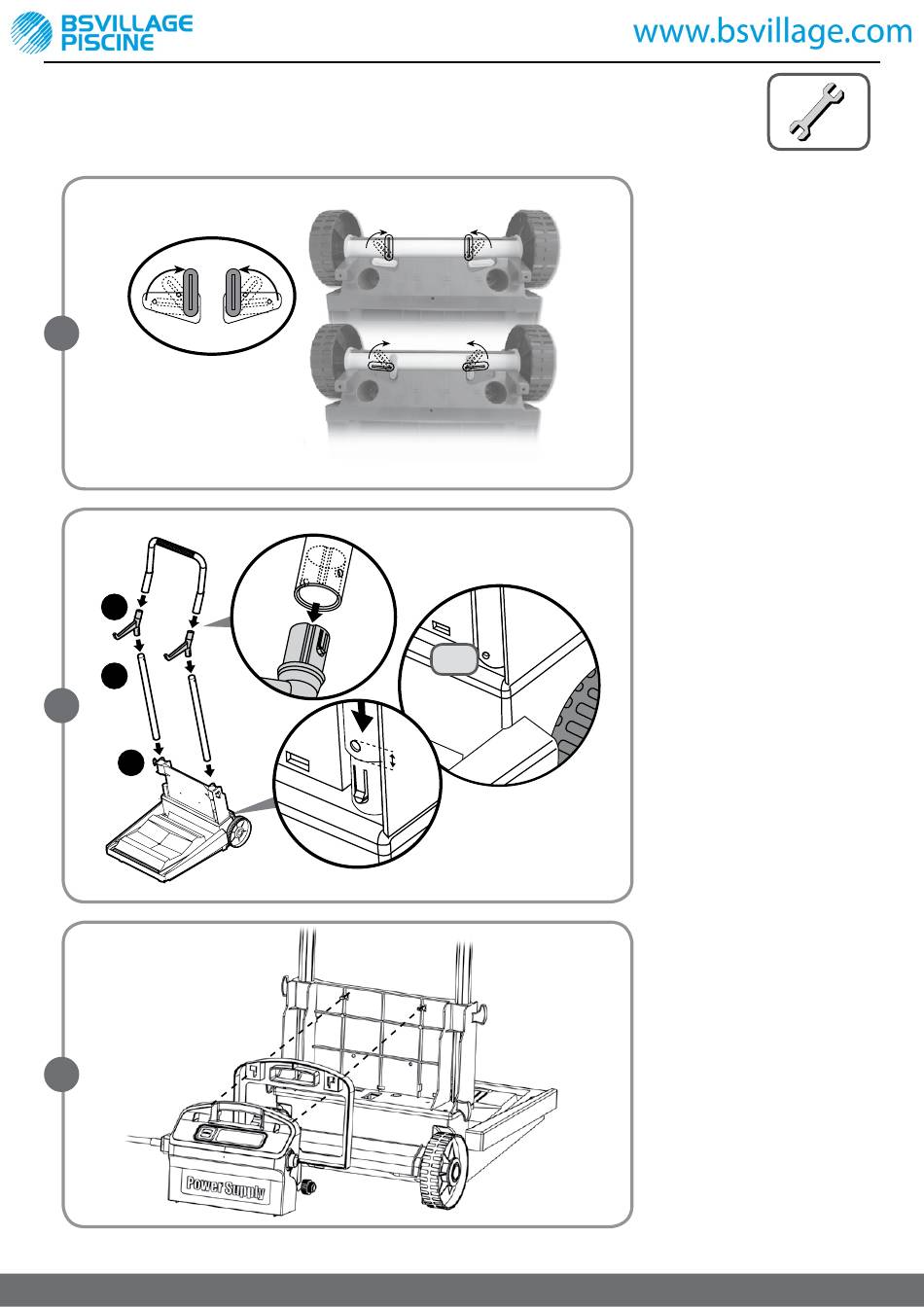 BSVILLAGE PISCINE

www.bsvillage.com

Power Supply