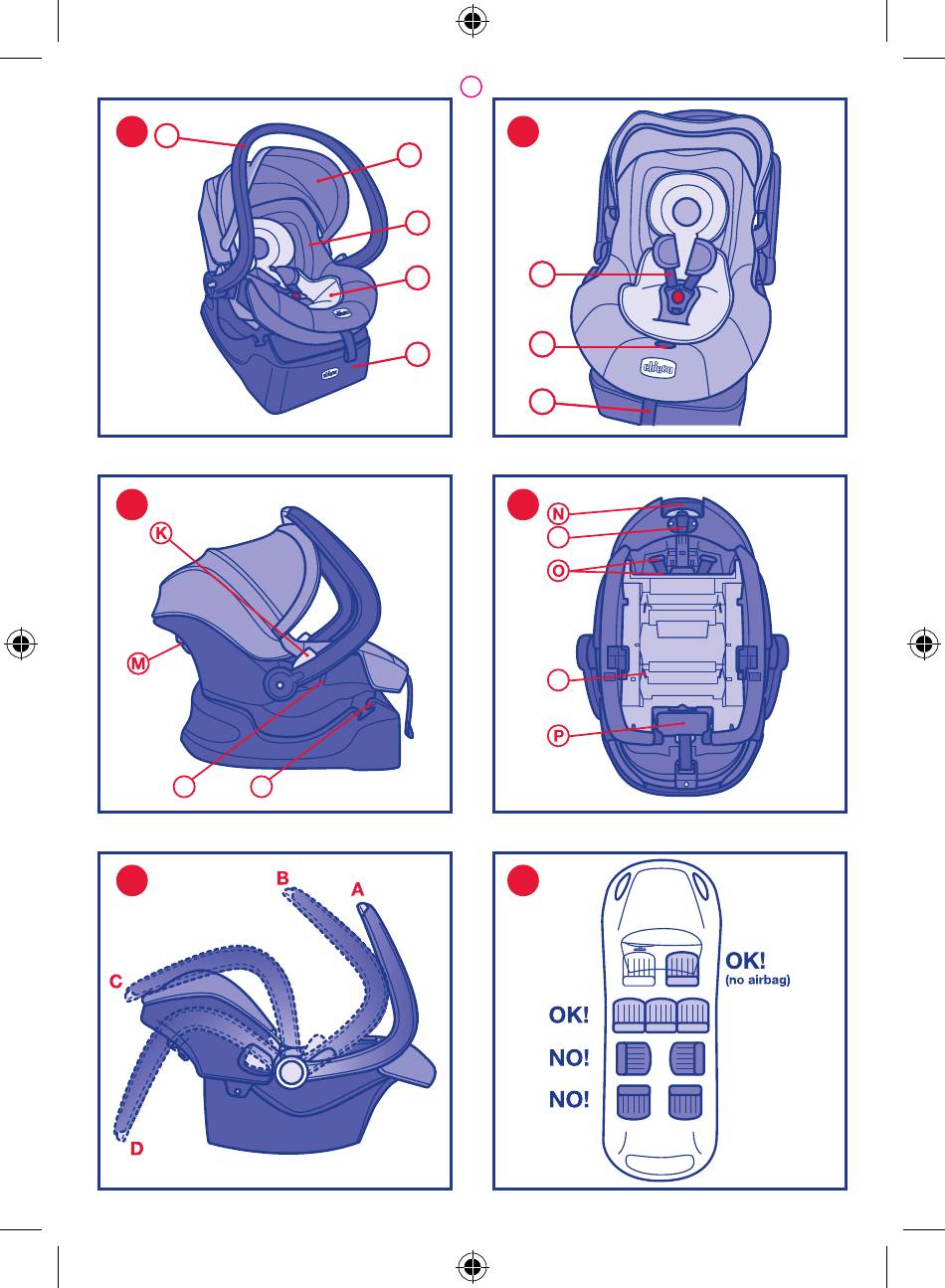 chicco

chicco

chicco

K

M

N

O

P

B

A

C

D

OK!
(no airbag)

OK!

NO!

NO!