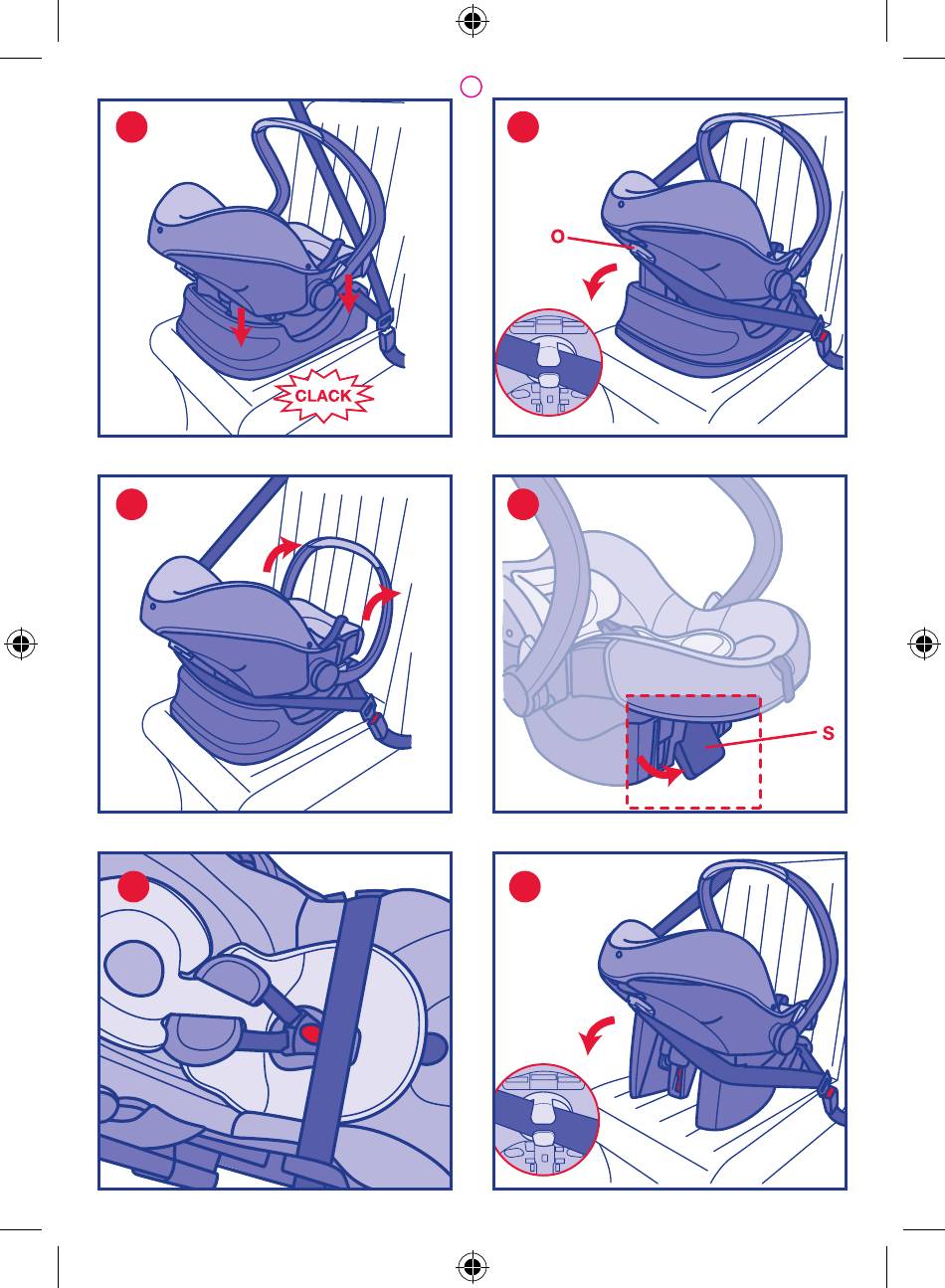 CLACK

O

S