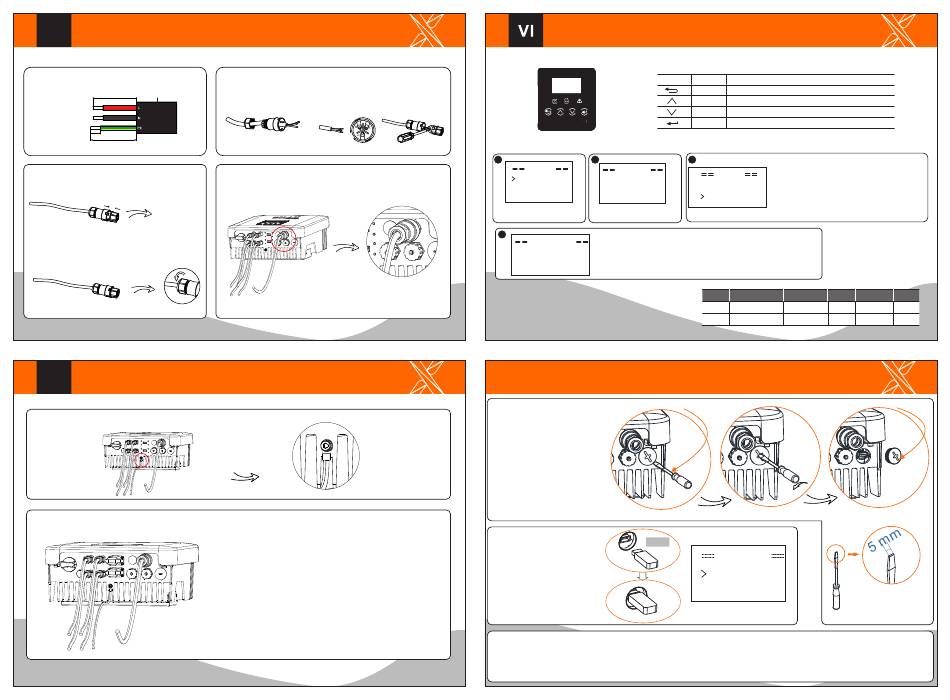 VI

5 mm