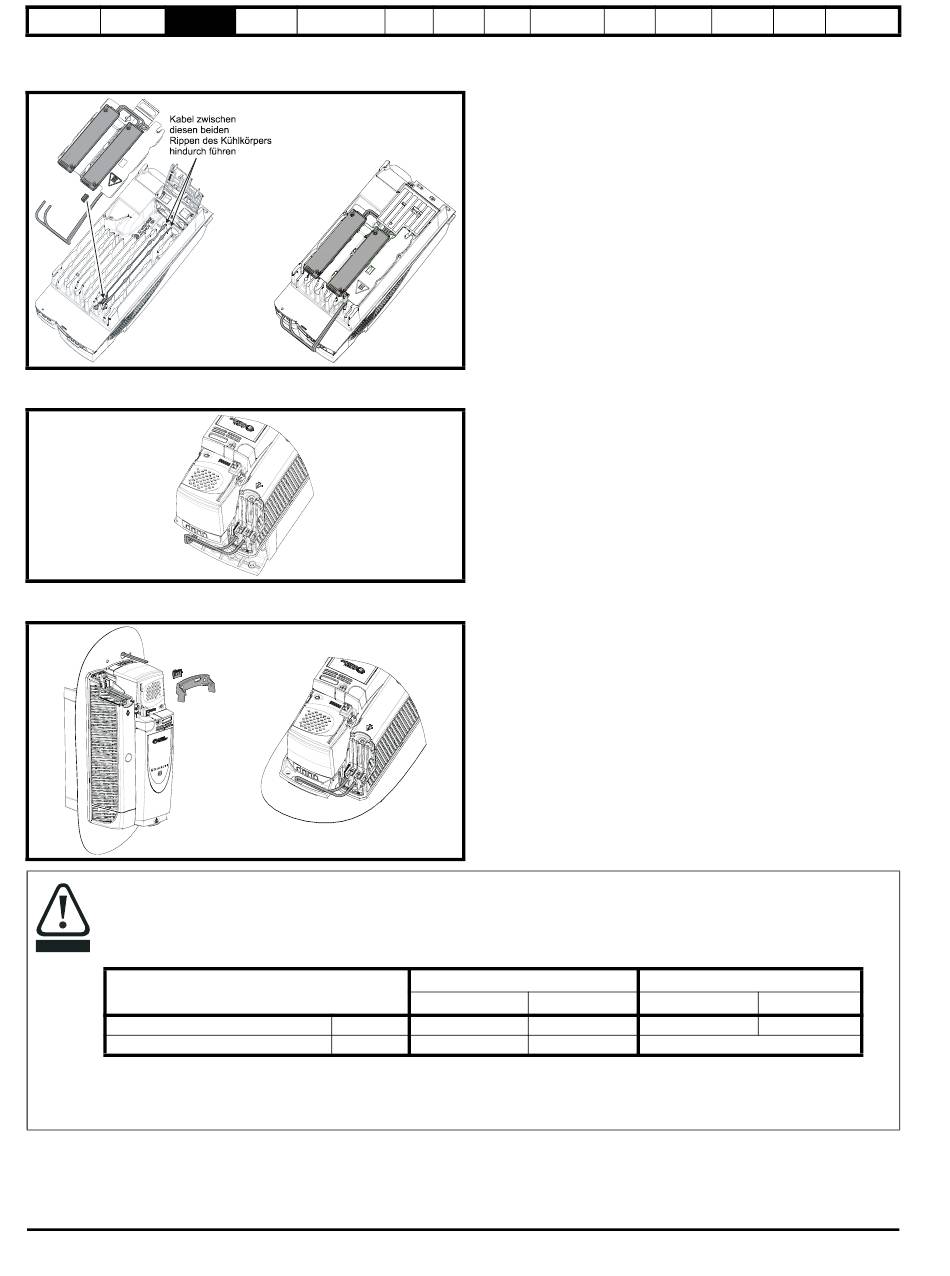 Kabel zwischen diesen beiden Rippen des Kühlkörpers hindurch führen