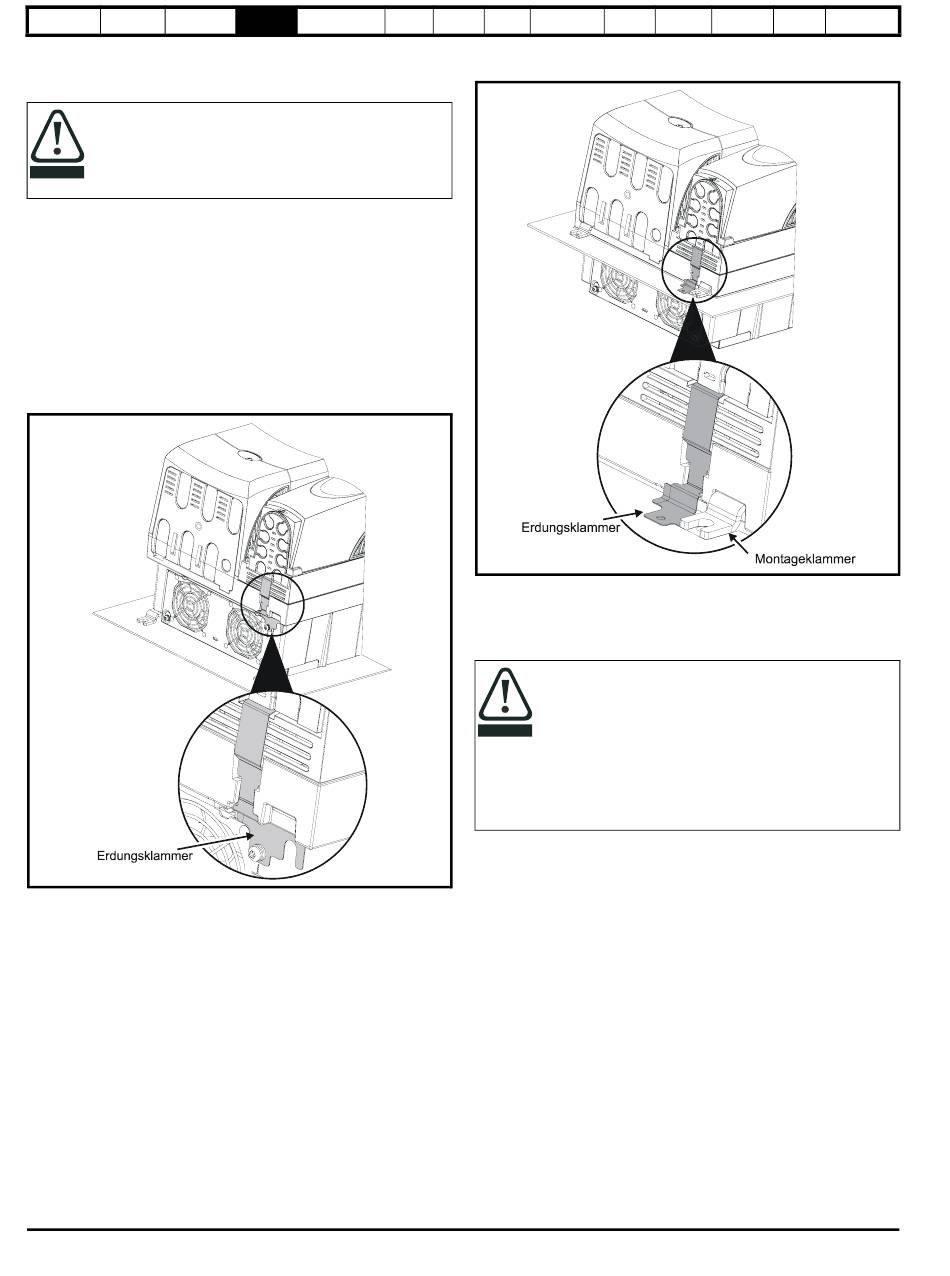 Erdungsklammer

Erdungsklammer

Montageklammer