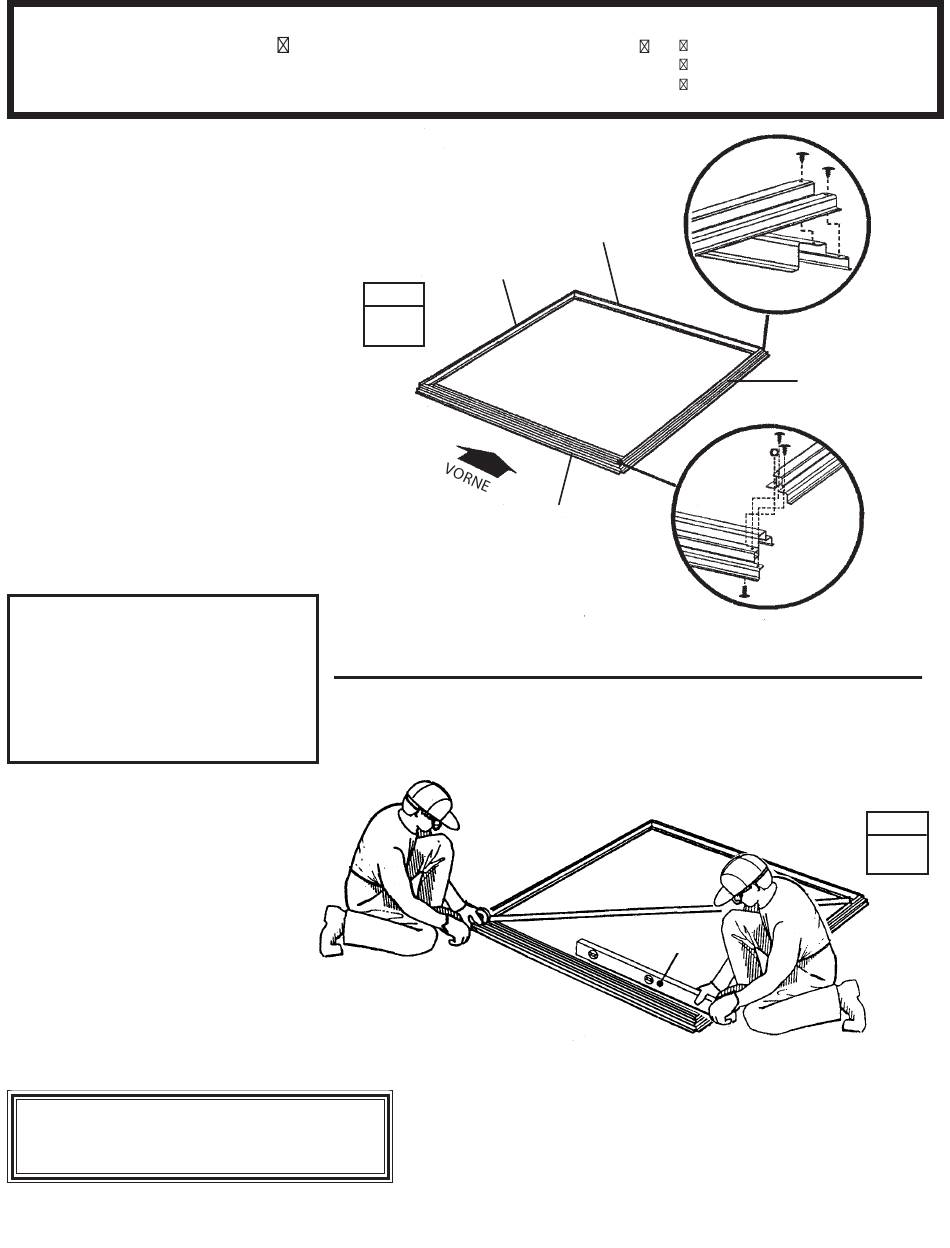 VORNE