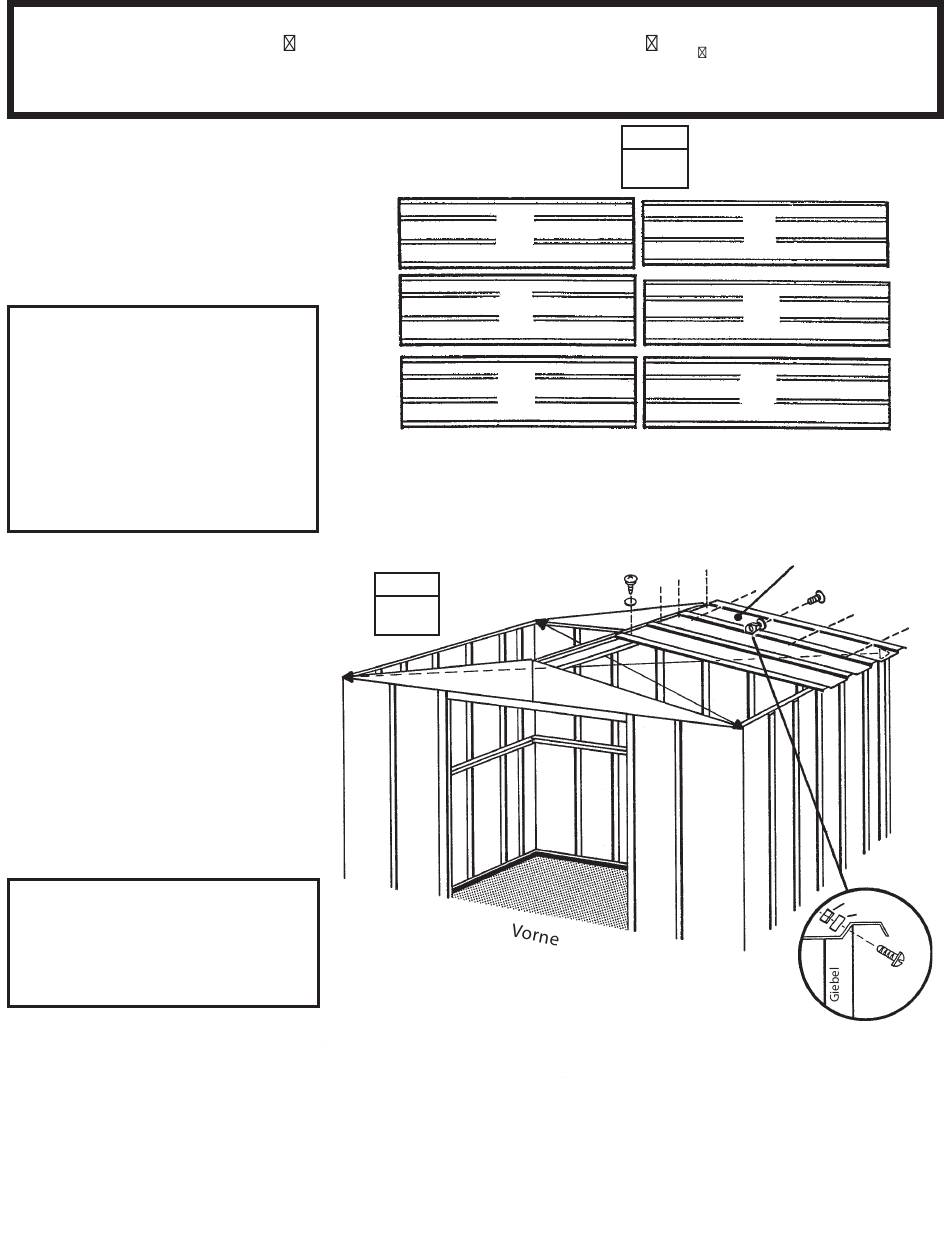 Vorne

Giebel