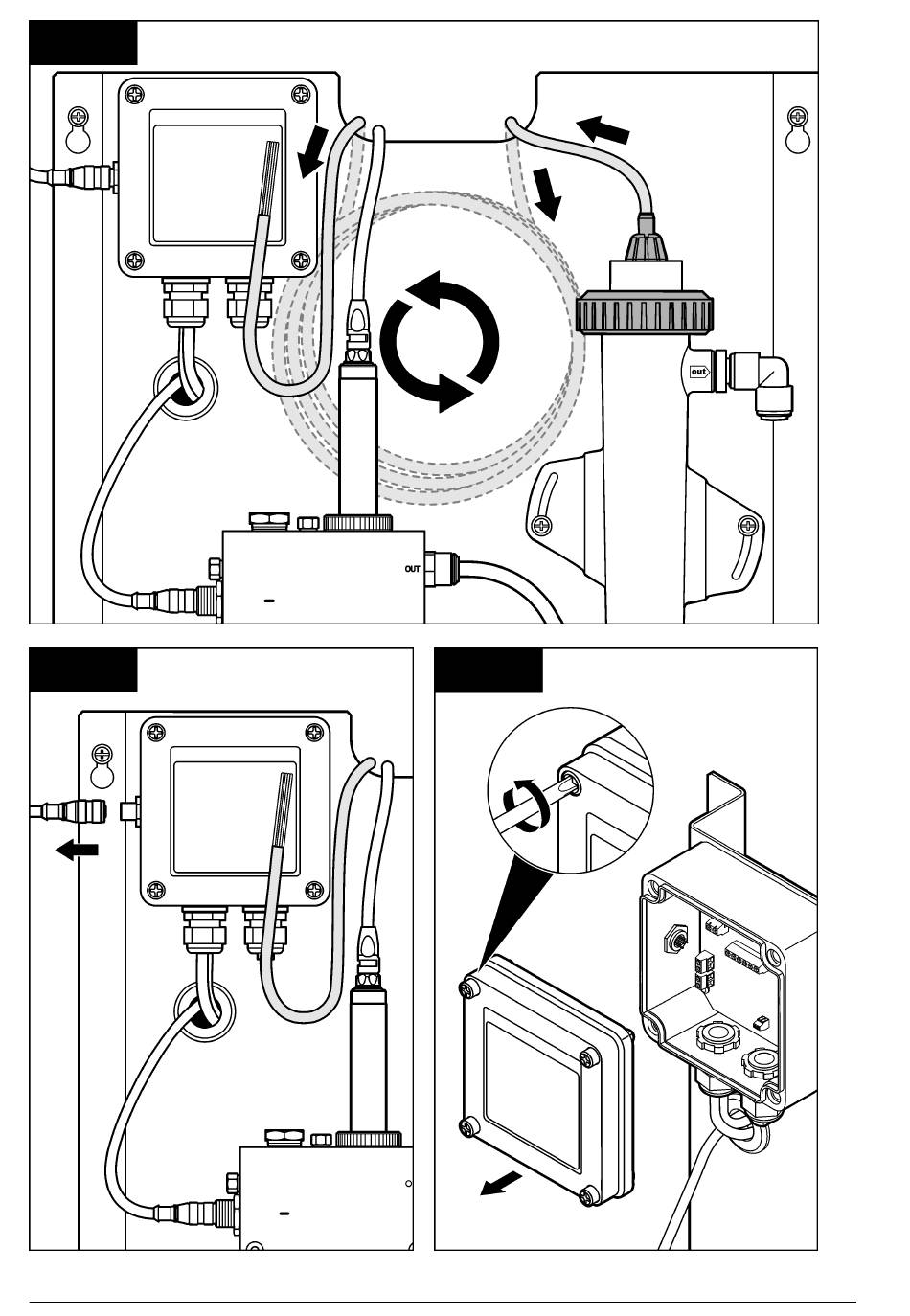 out

OUT