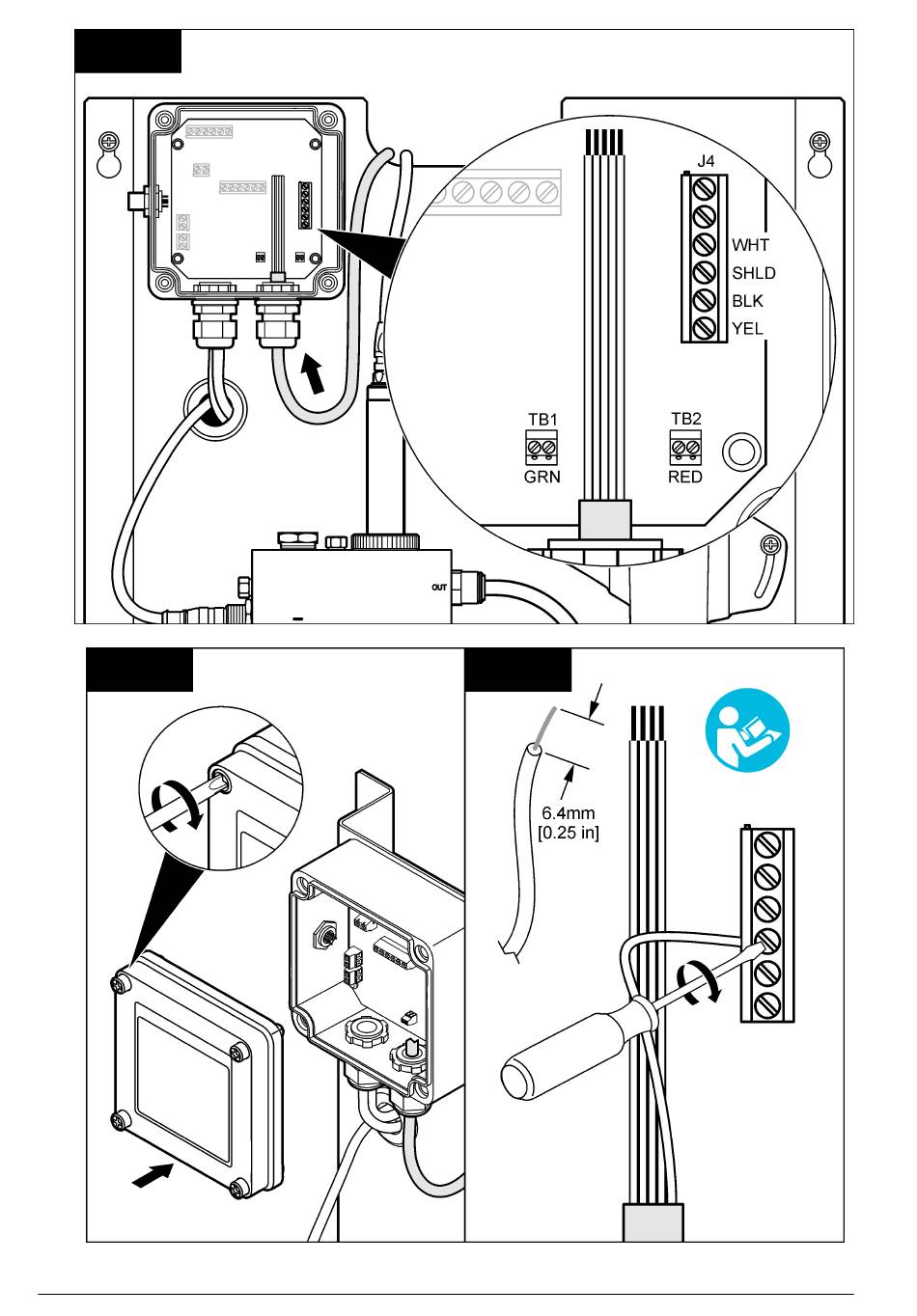 J4
WHT
SHLD
BLK
YEL
TB1
GRN
TB2
RED
OUT

6.4mm
[0.25 in]