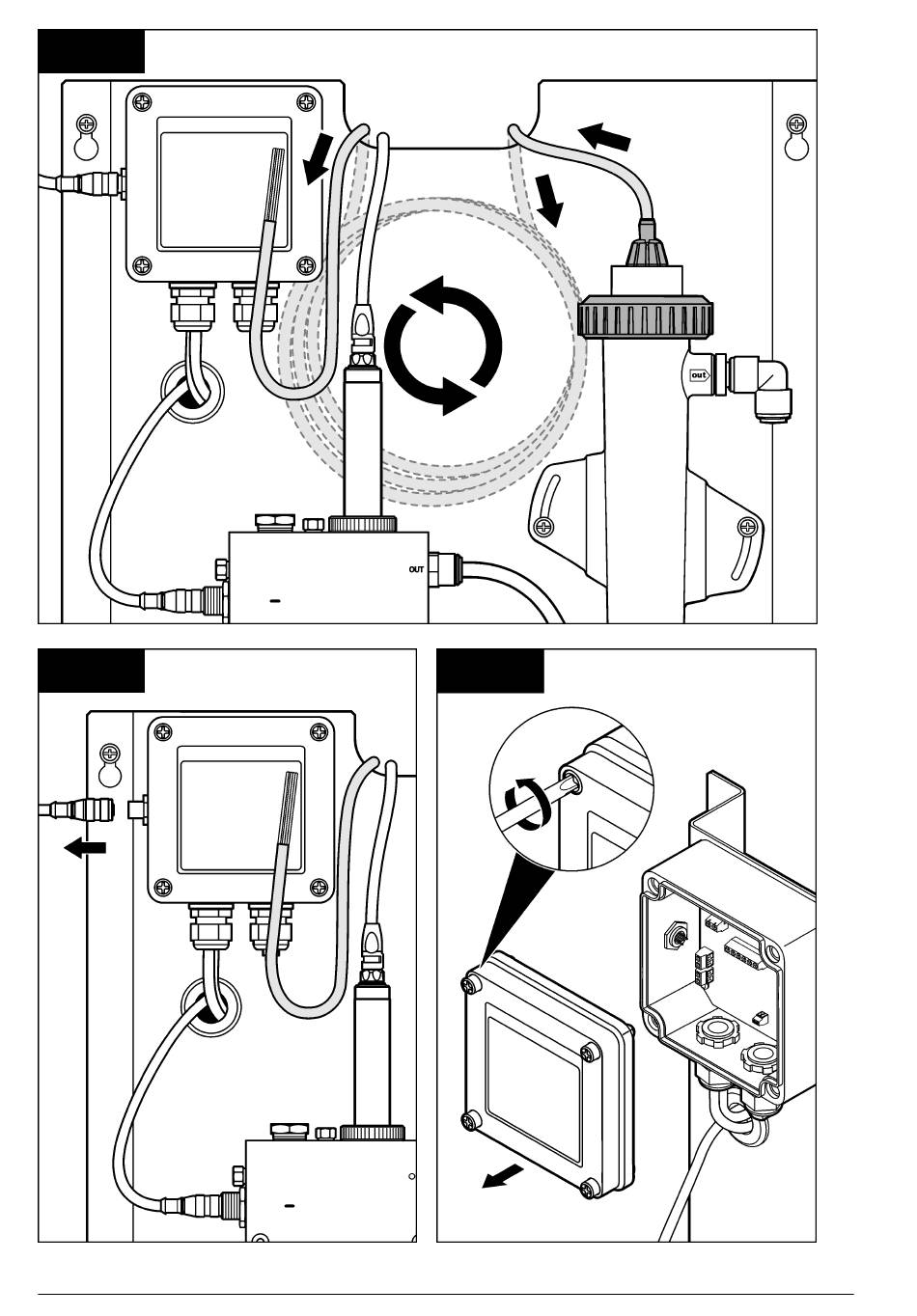 out

OUT