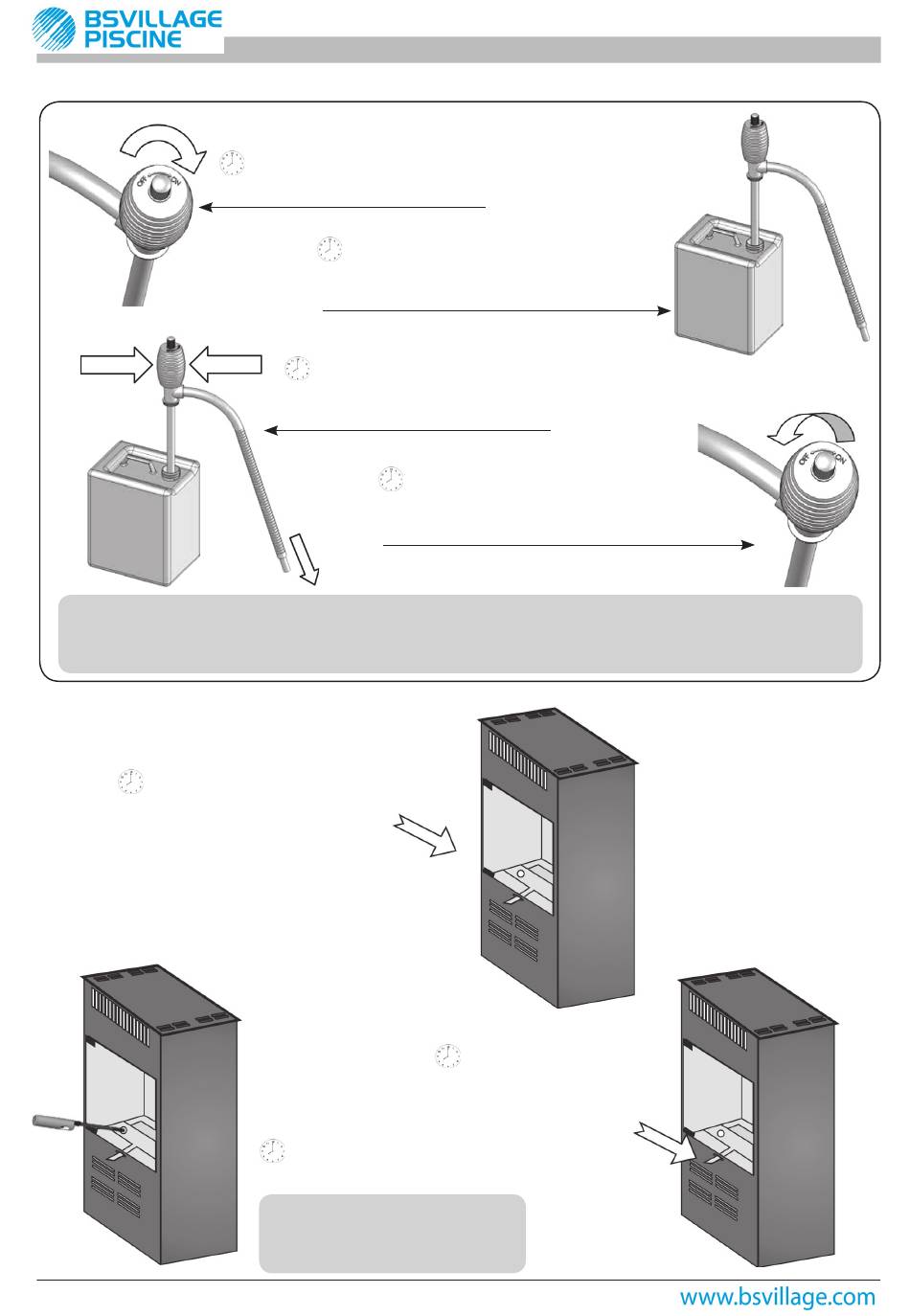 BSVILLAGE PISCINE

OFF ON

OFF ON

www.bsvillage.com