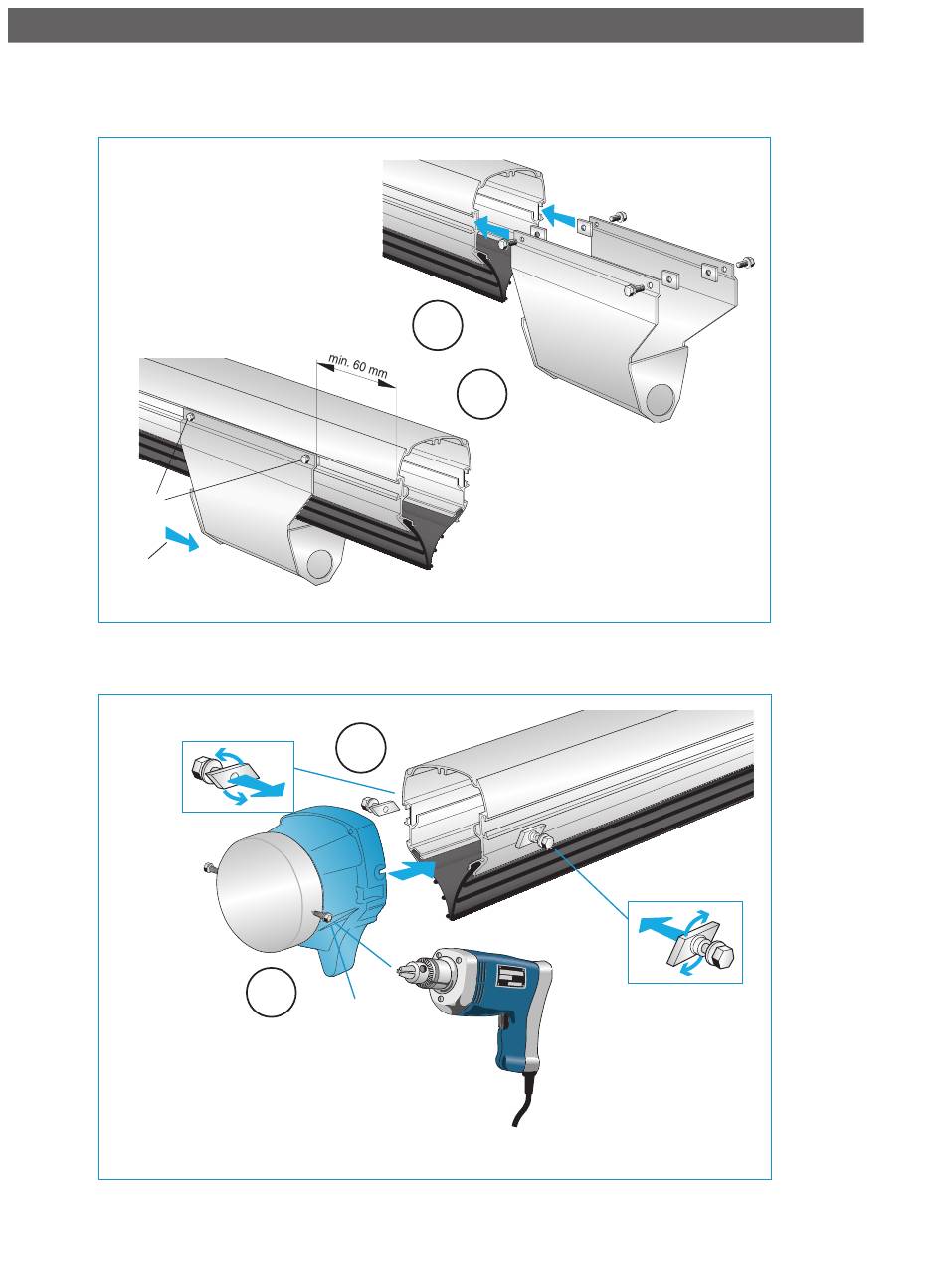 min. 60 mm