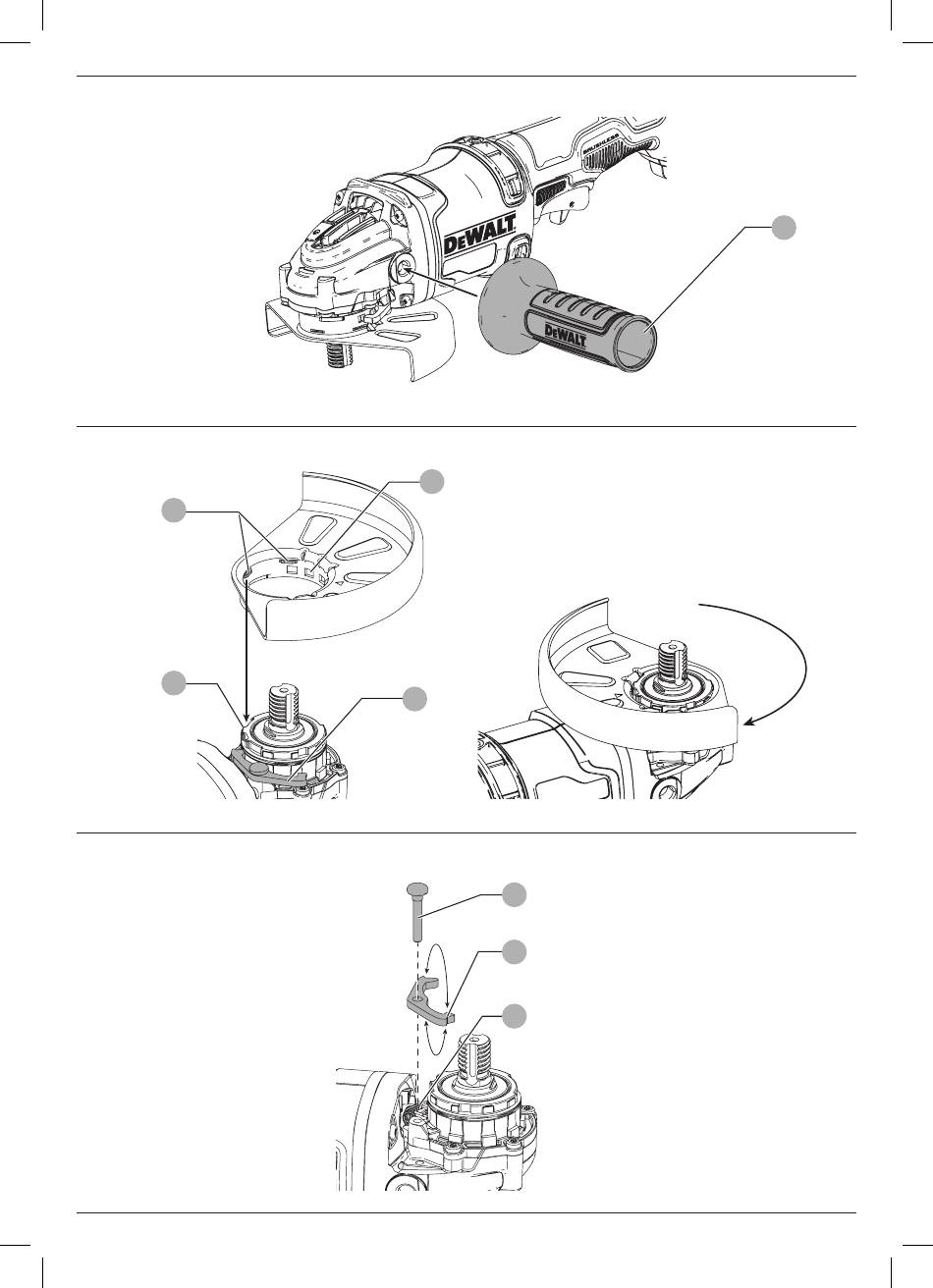 DEWALT

DEWALT