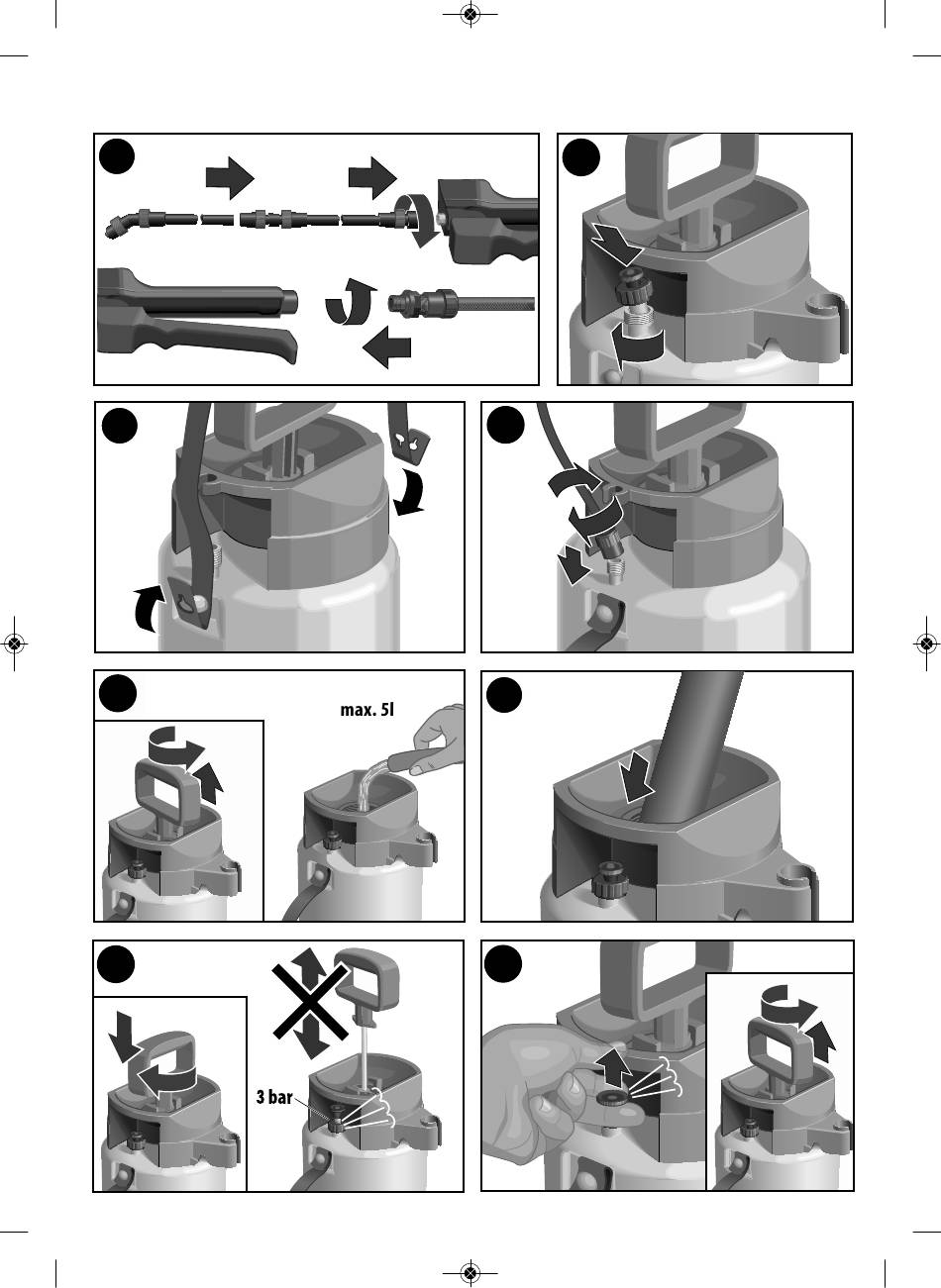 max. 5l

3 bar