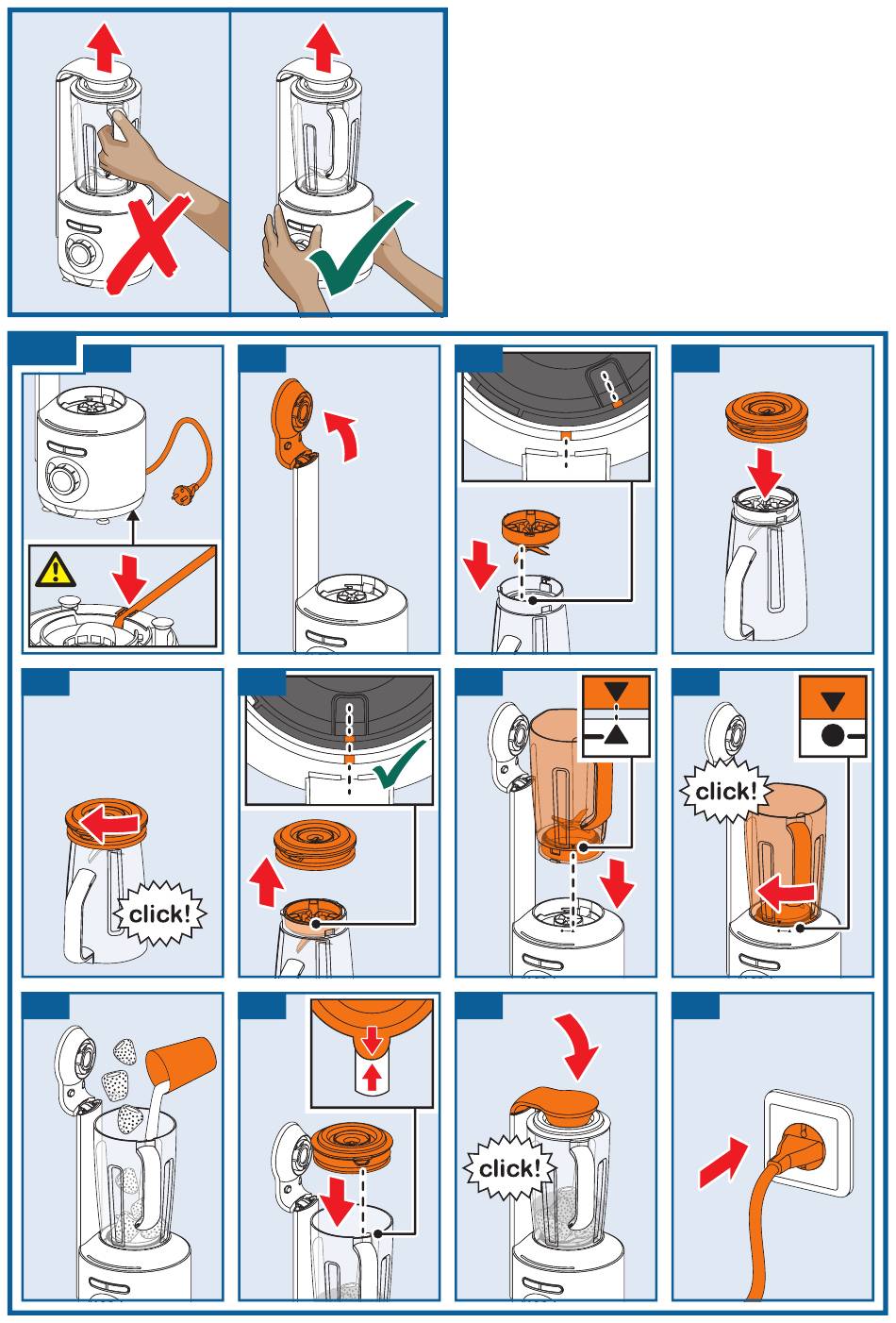 click!

click!

click!