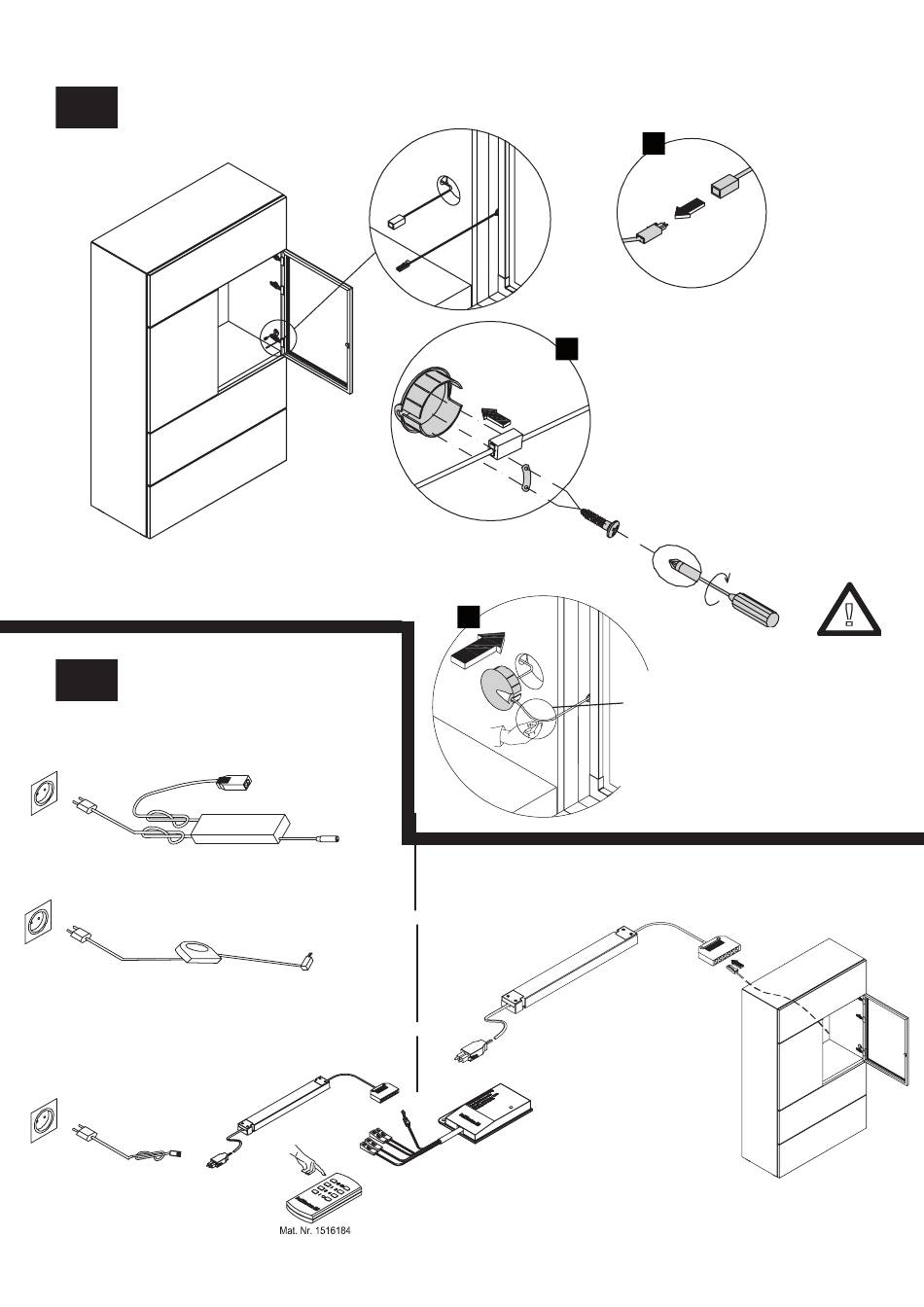 Mat. Nr. 1516184