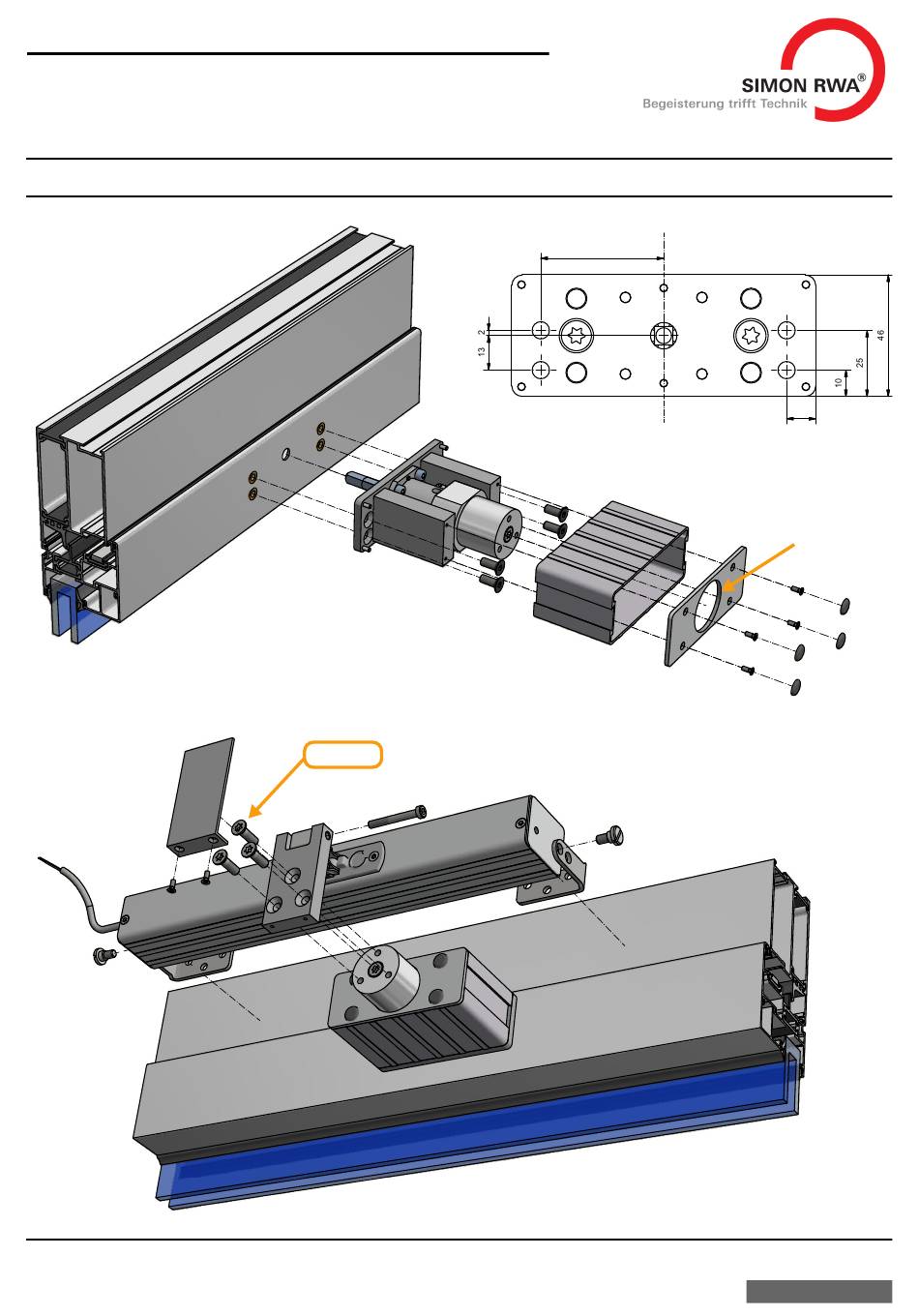 SIMON RWA®
Begeisterung trifft Technik

2
13
46
25
10