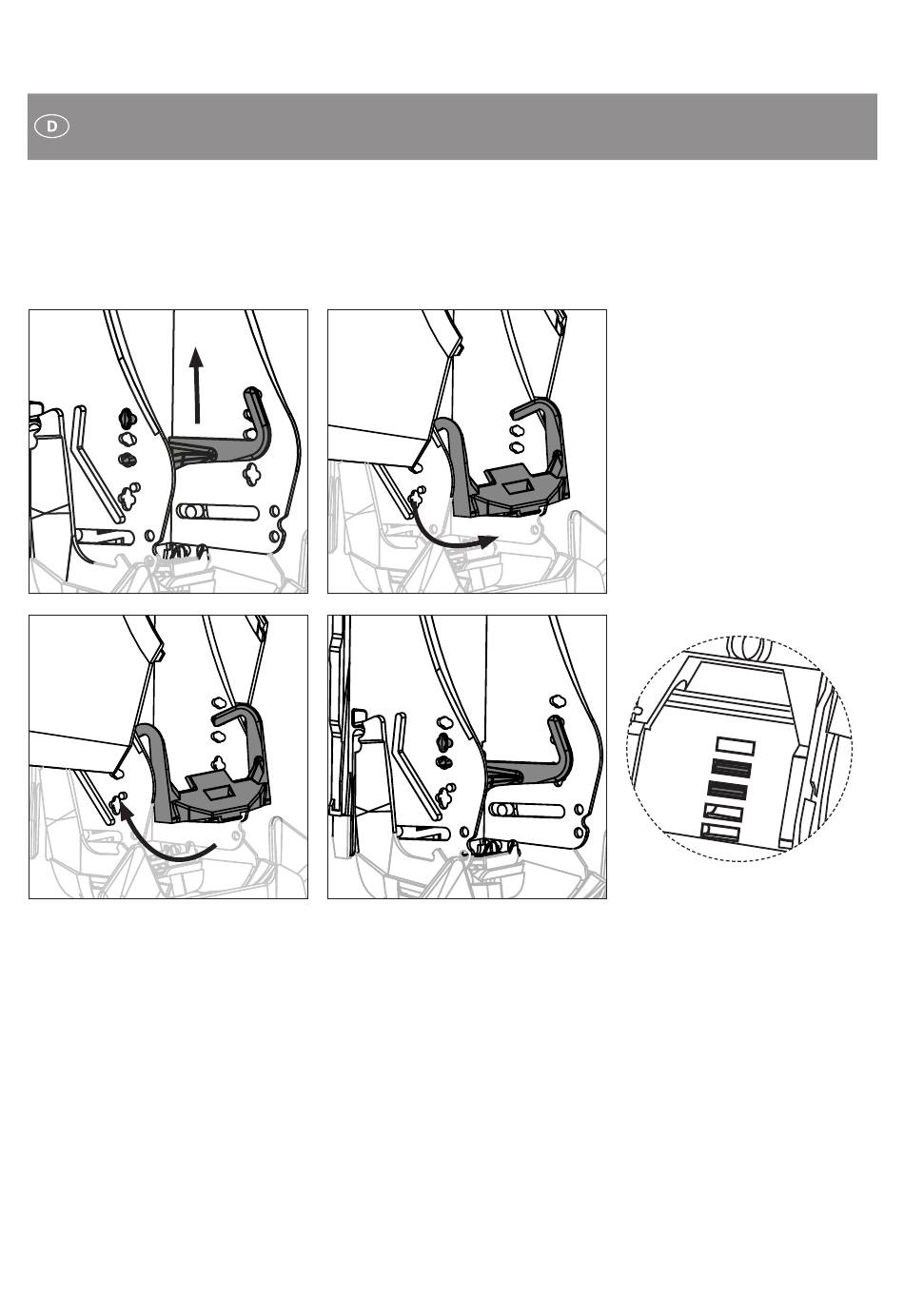 D