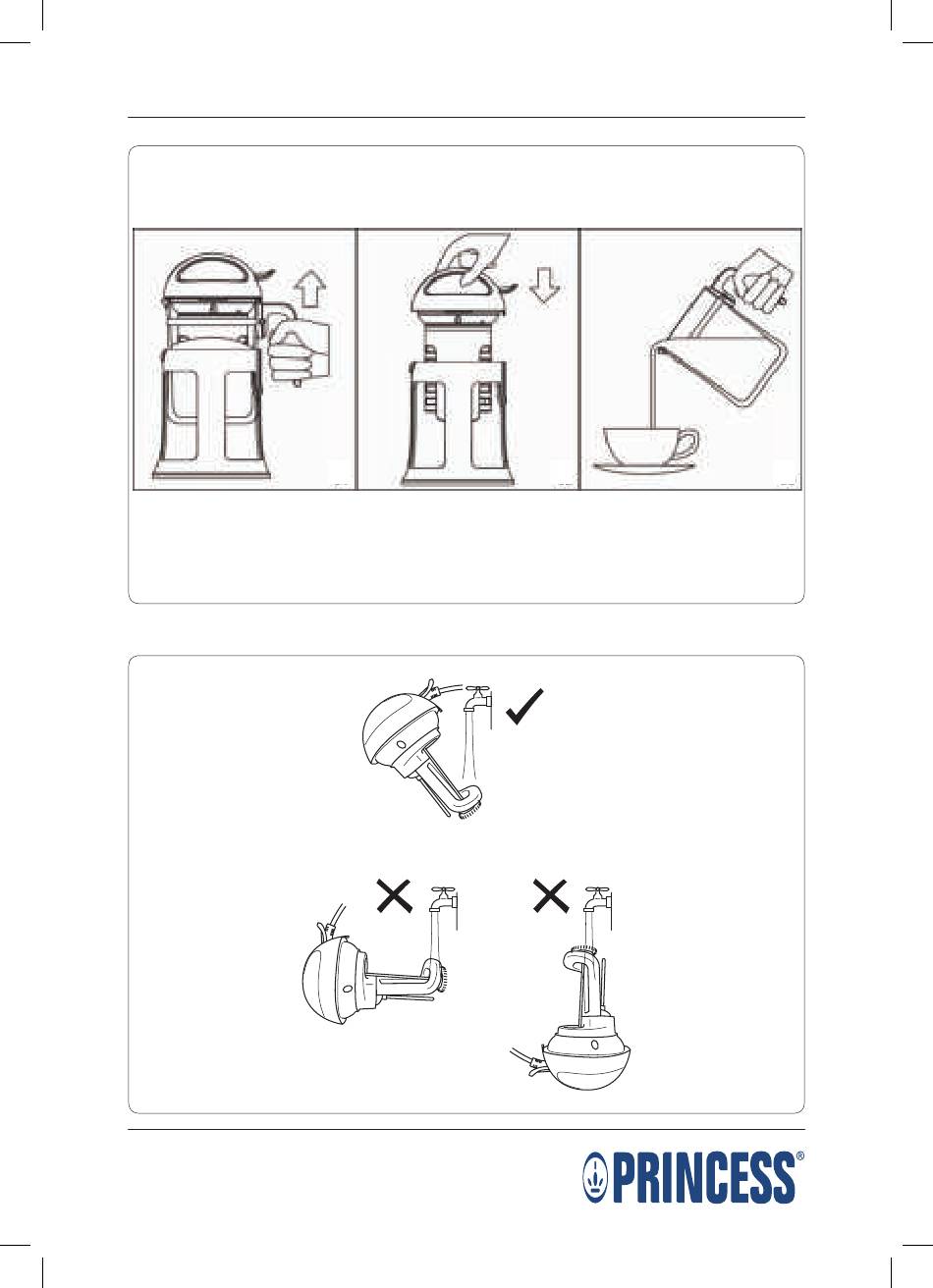 PRINCESS®