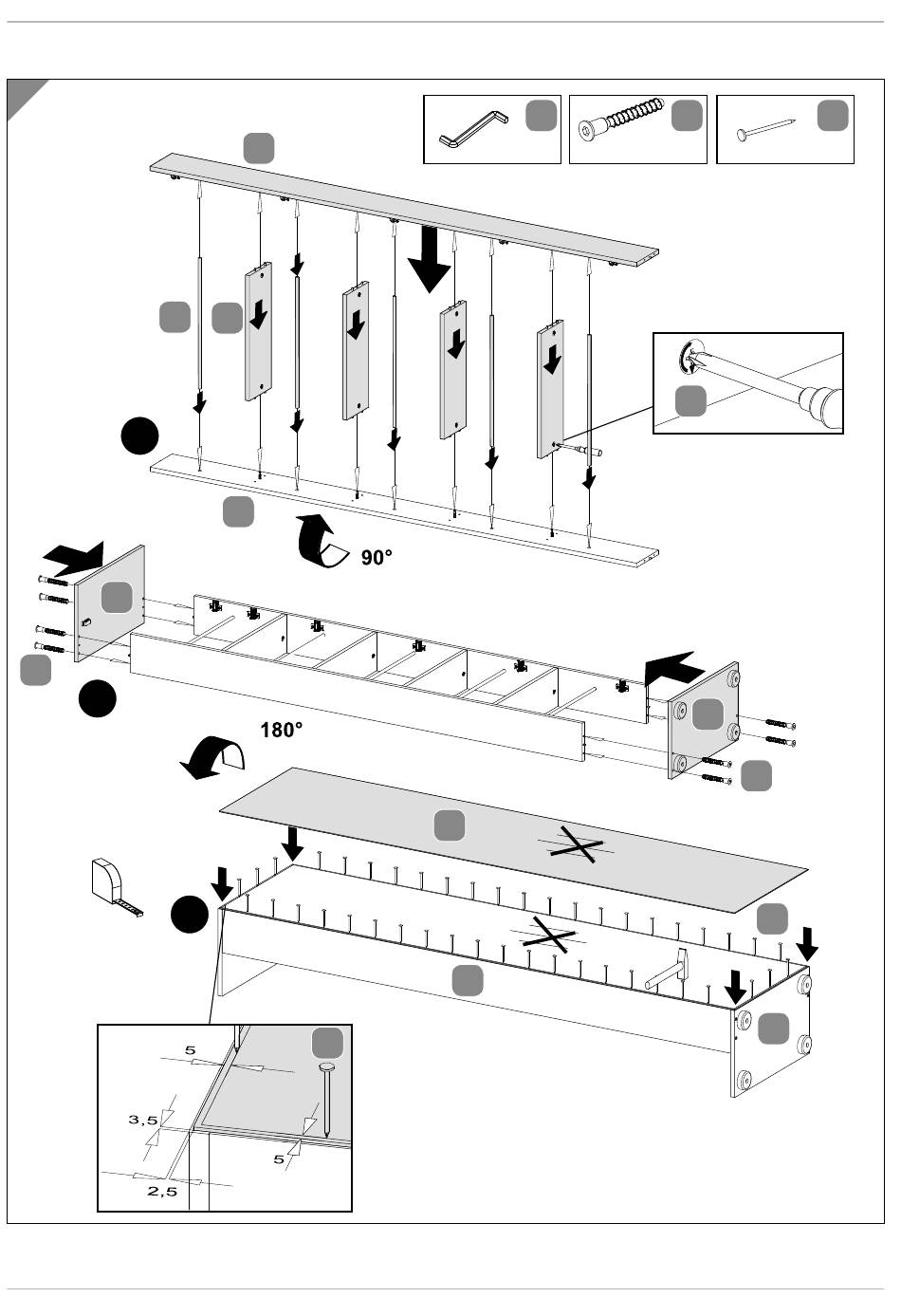 90°

180°

5

3,5

5

2,5