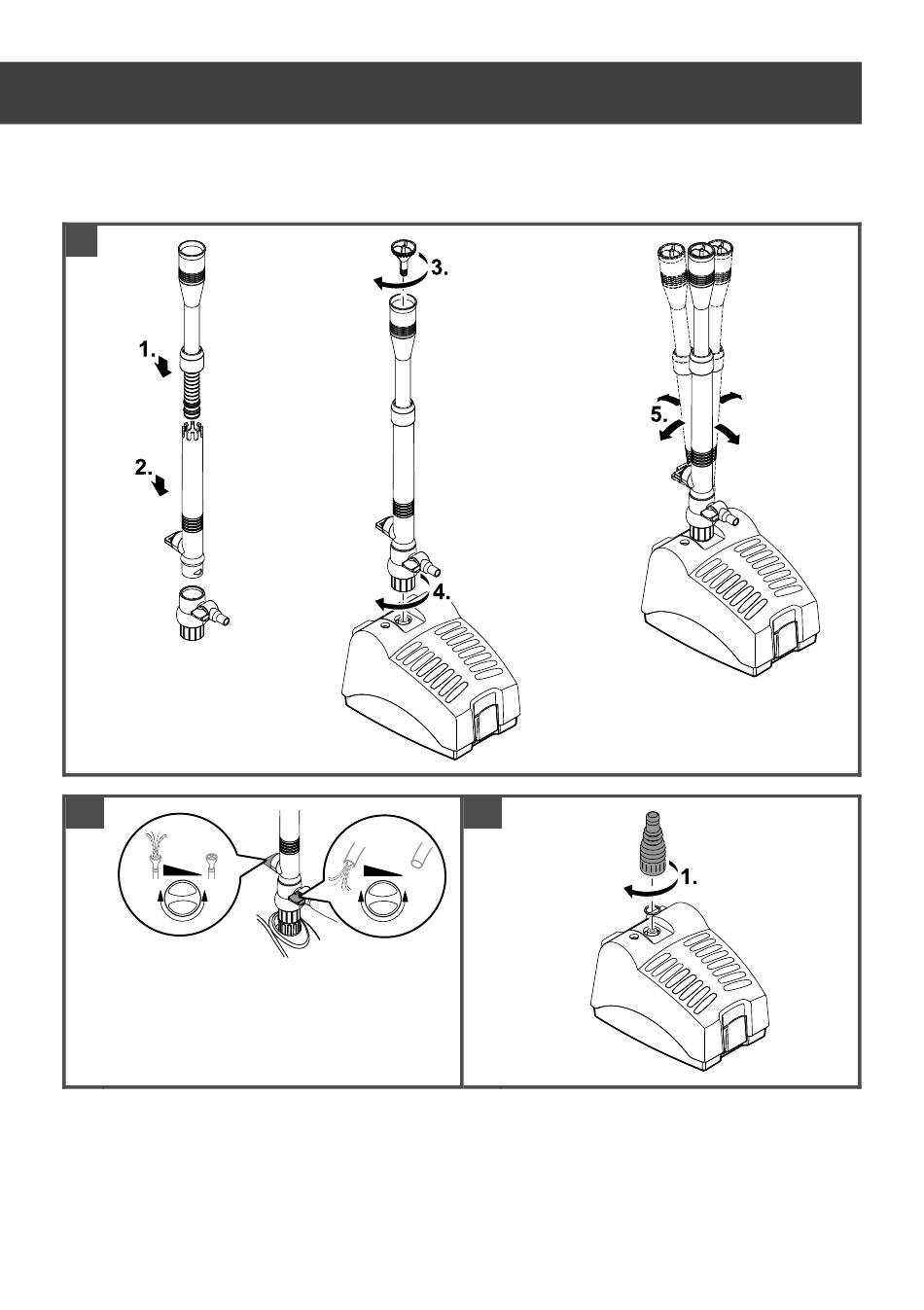 1.

2.

3.

4.

5.

1.