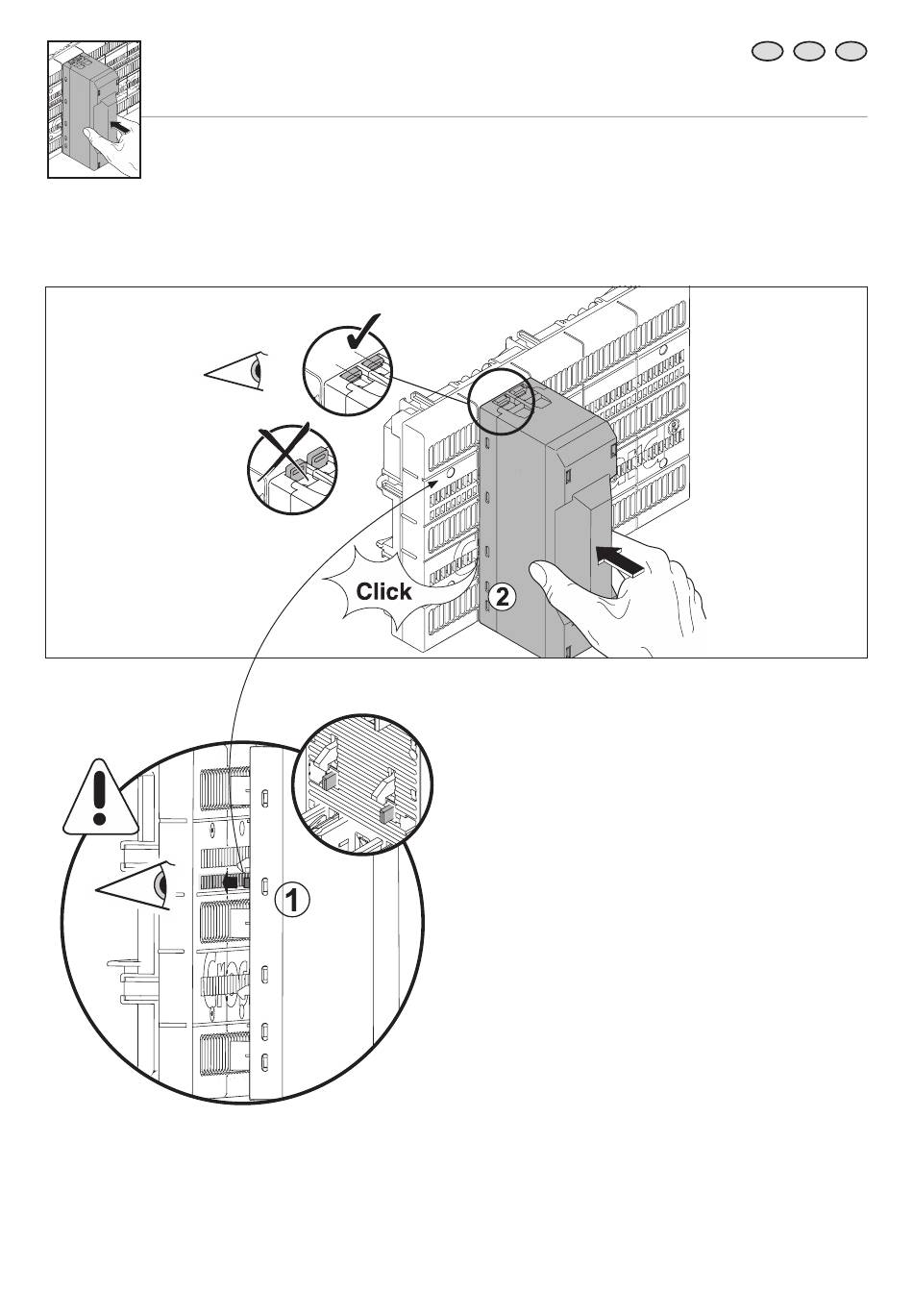 Click

2

1