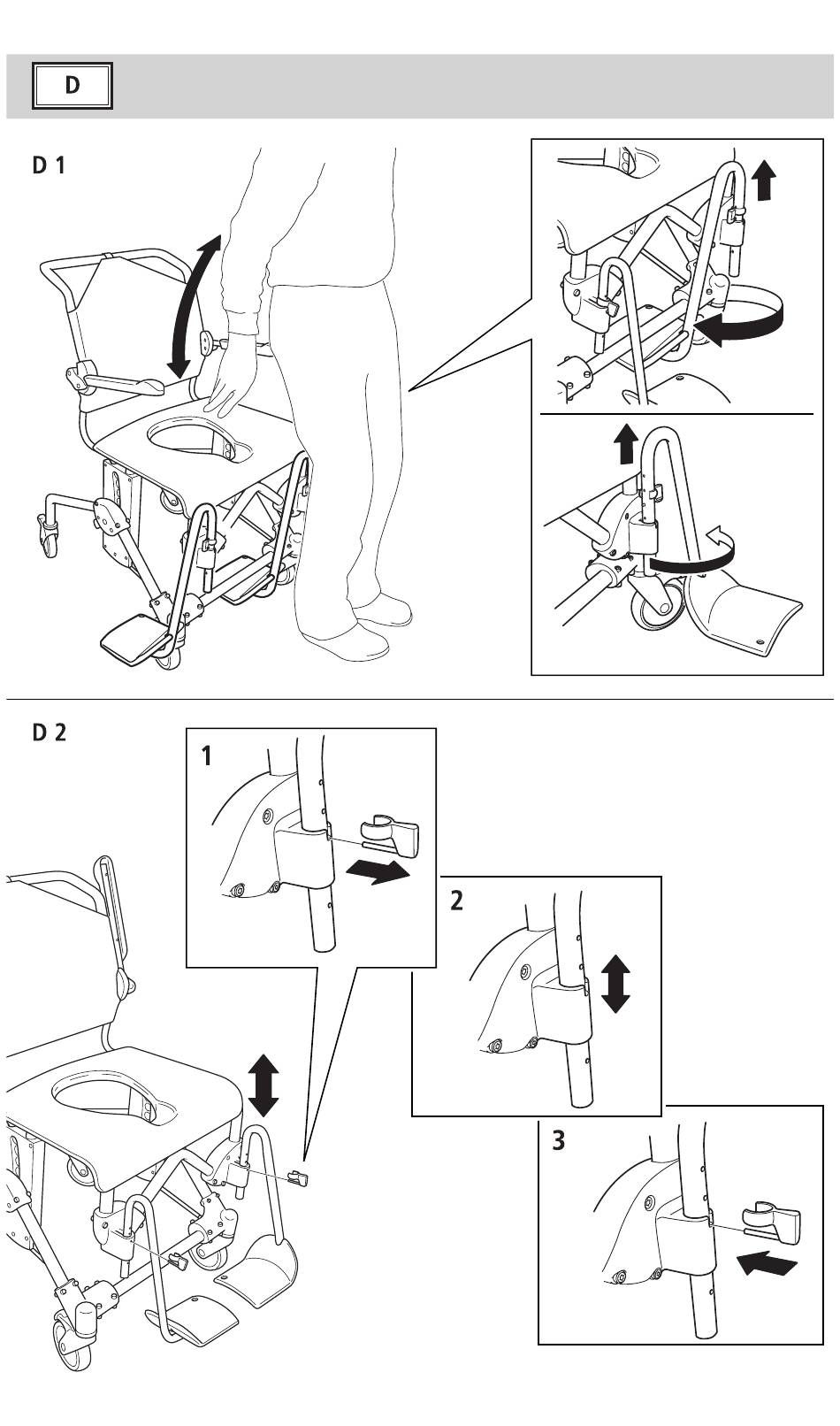 D

D 1

D 2

1

2

3