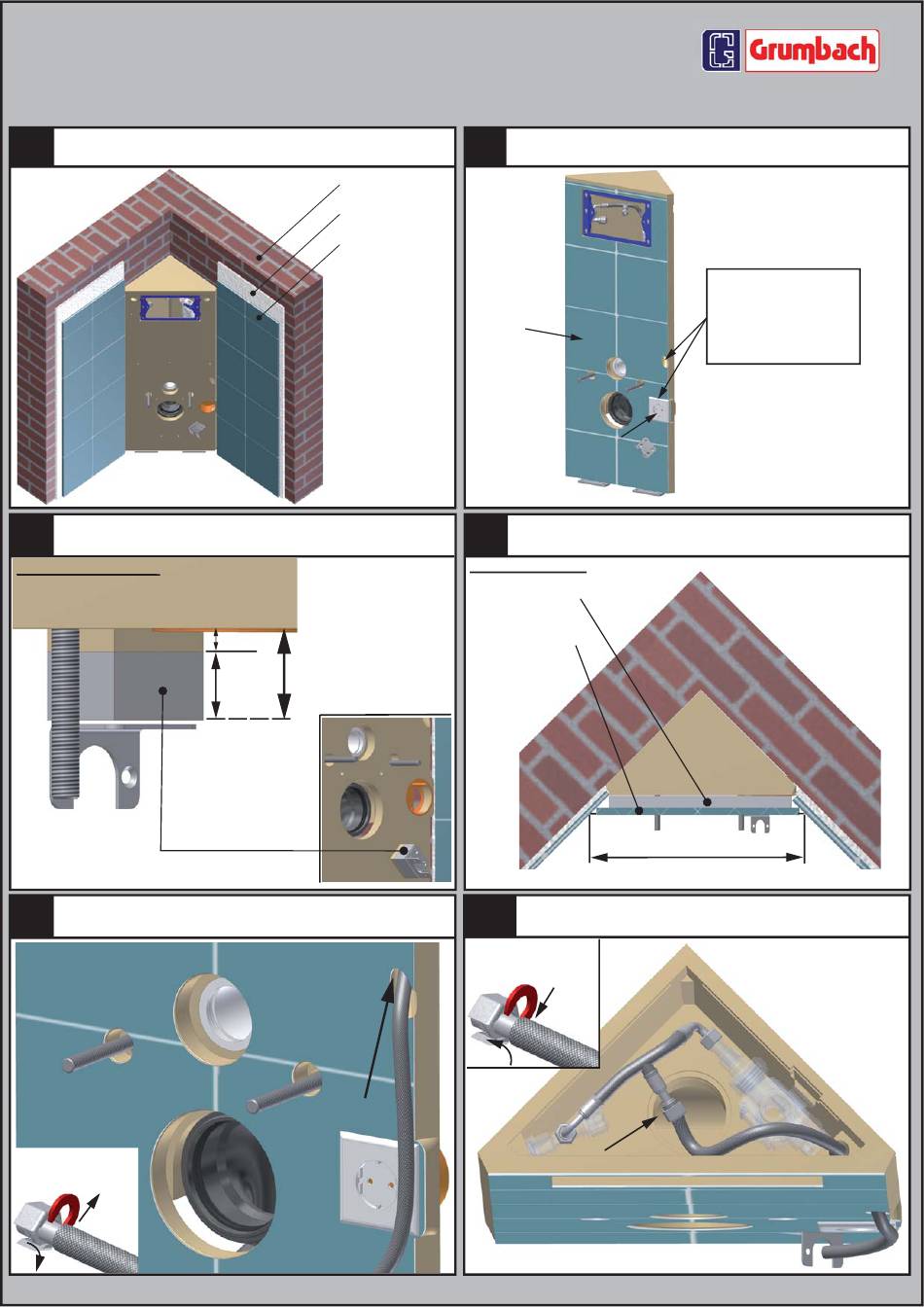 Grumbach