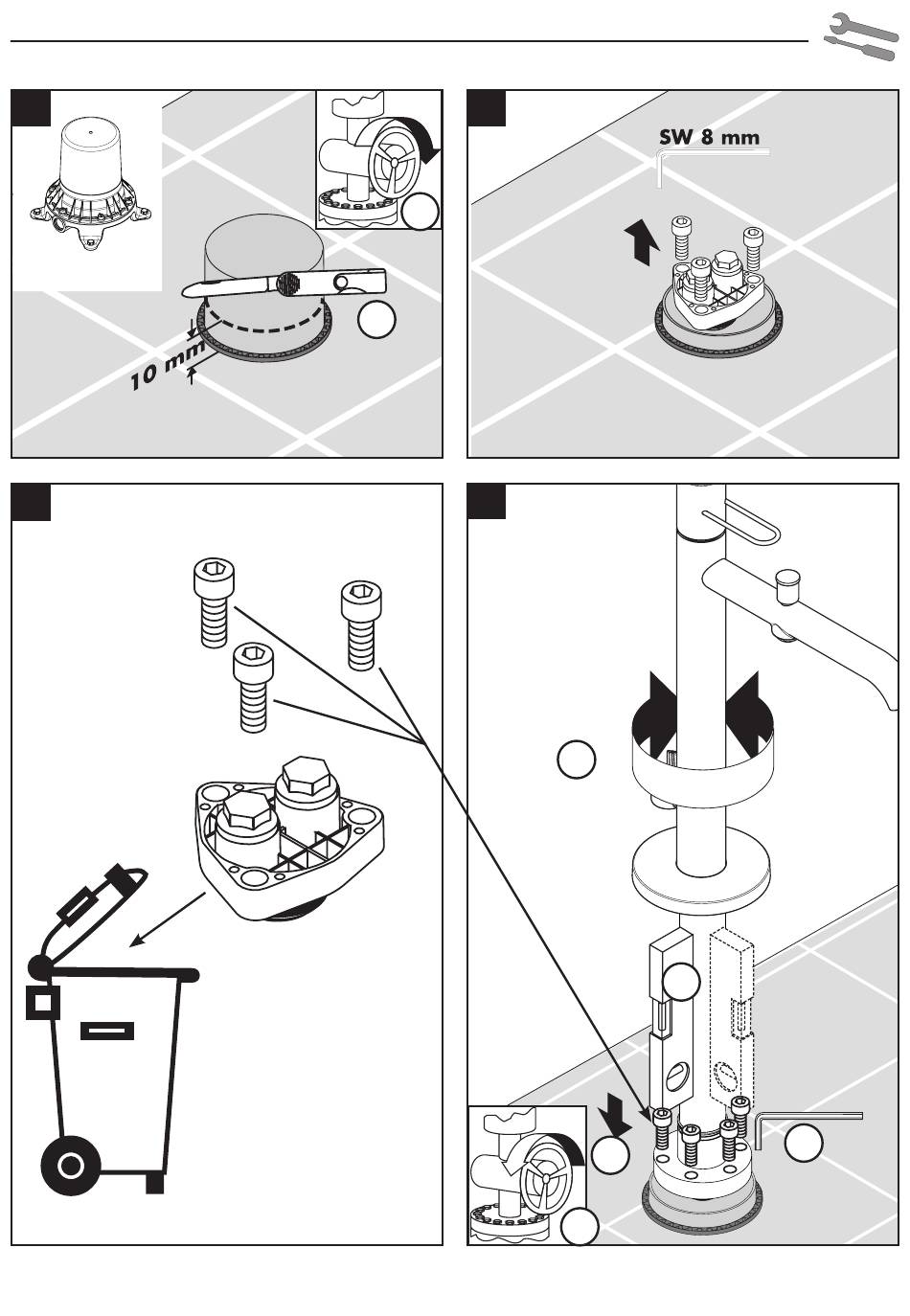 10 mm

SW 8 mm