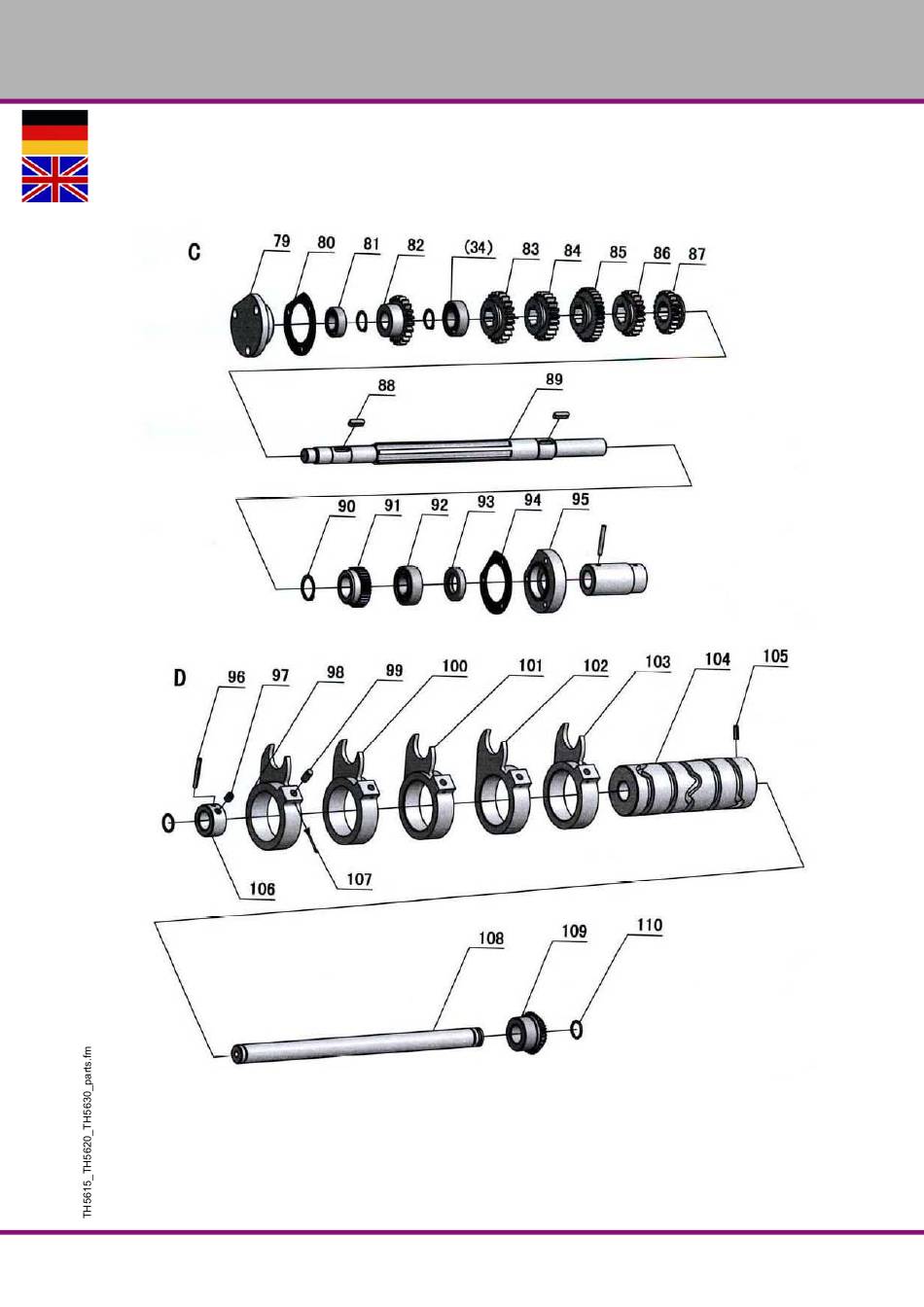 C

79 80 81 82 (34) 83 84 85 86 87

88 89

90 91 92 93 94 95

D

96 97 98 99 100 101 102 103 104 105

106 107

108 109 110

TH5615_TH5620_TH5630_parts.fm