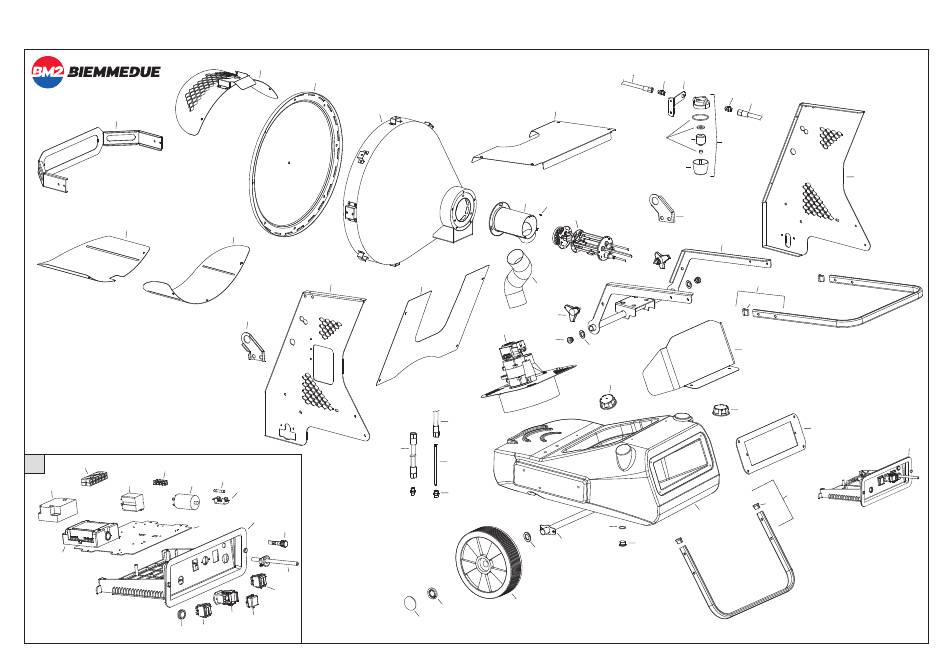 BM2 BIEMMEDUE