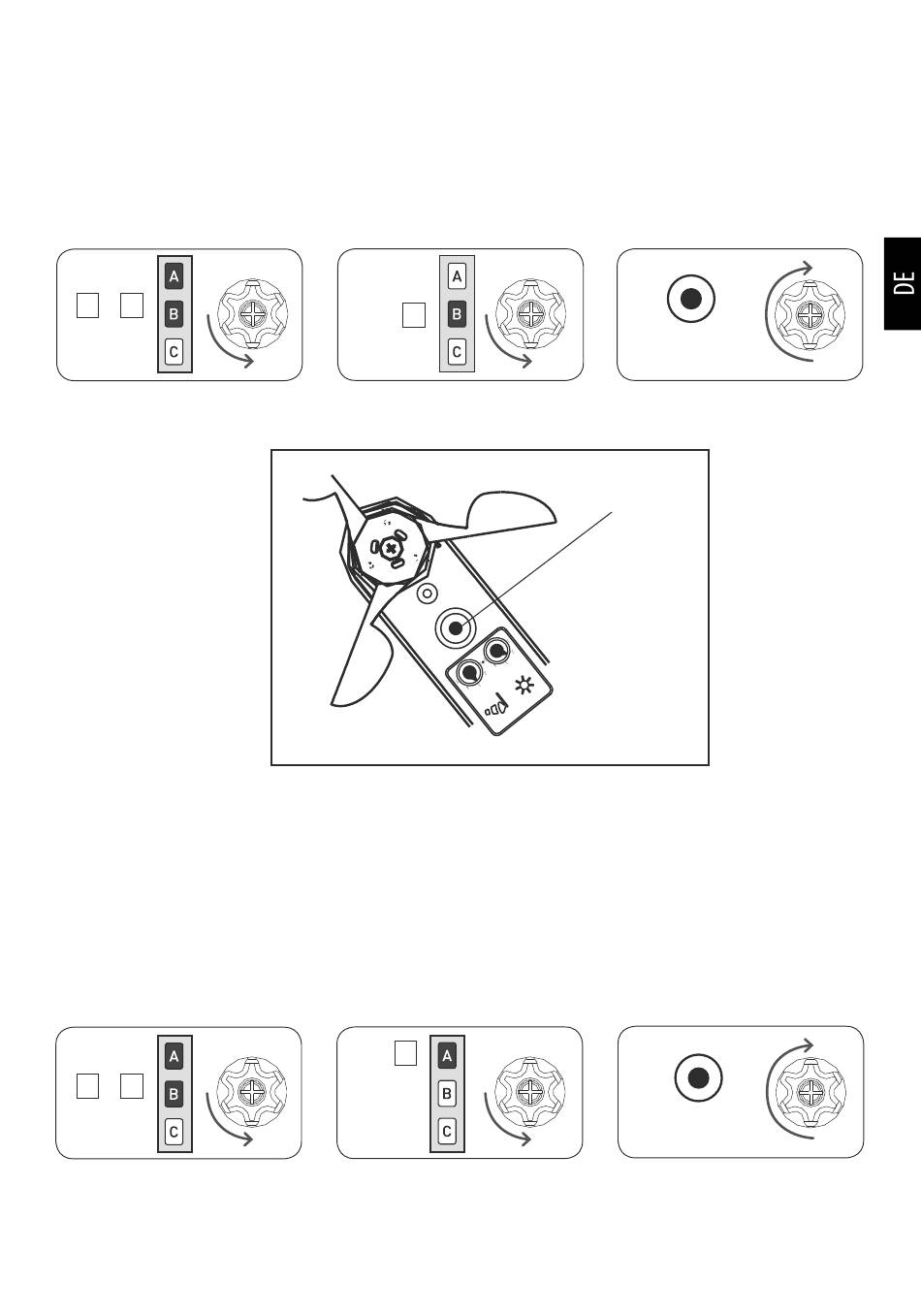 DE

A
B
C

A
B
C

A
B
C

A
B
C