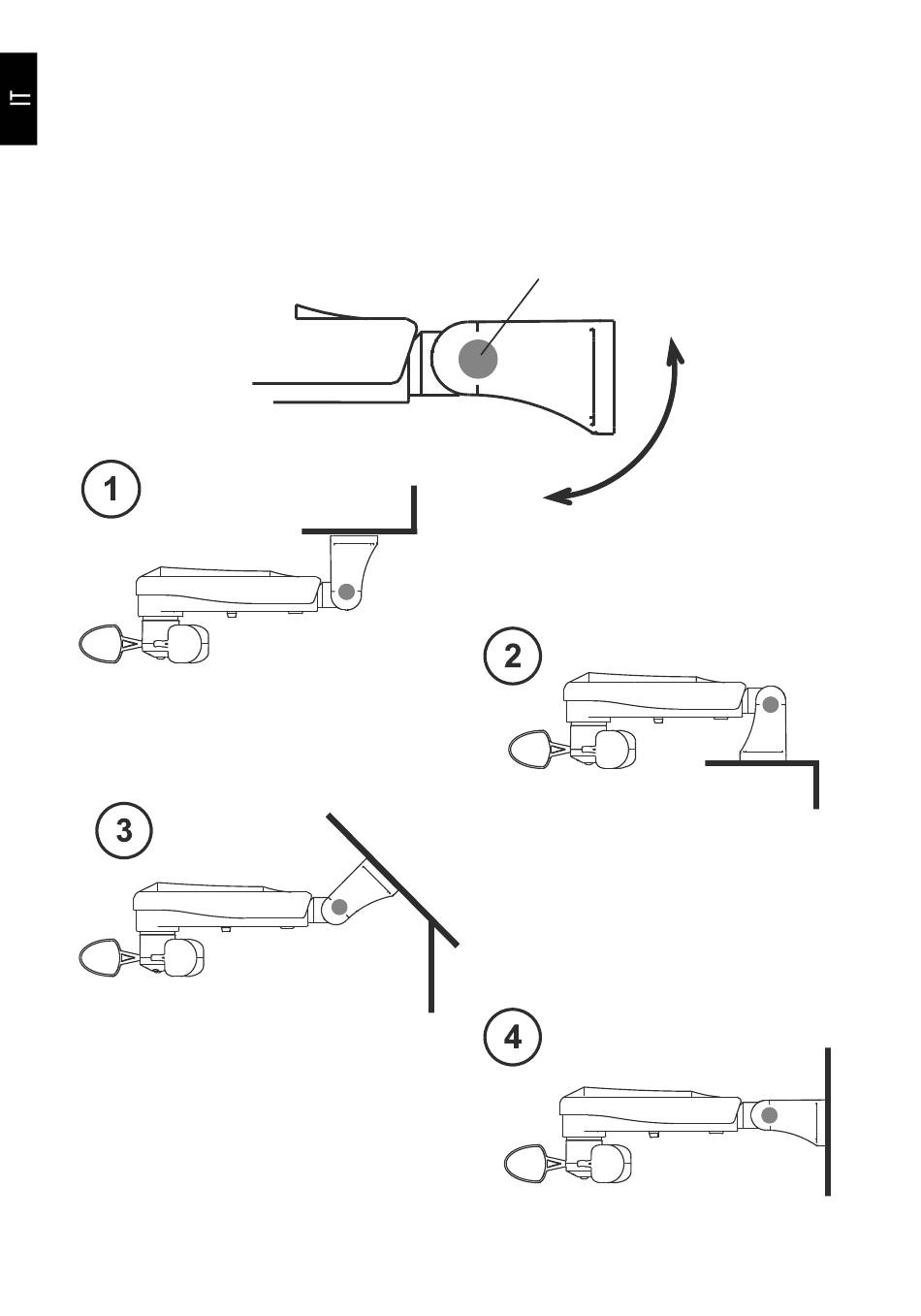 IT

1

2

3

4