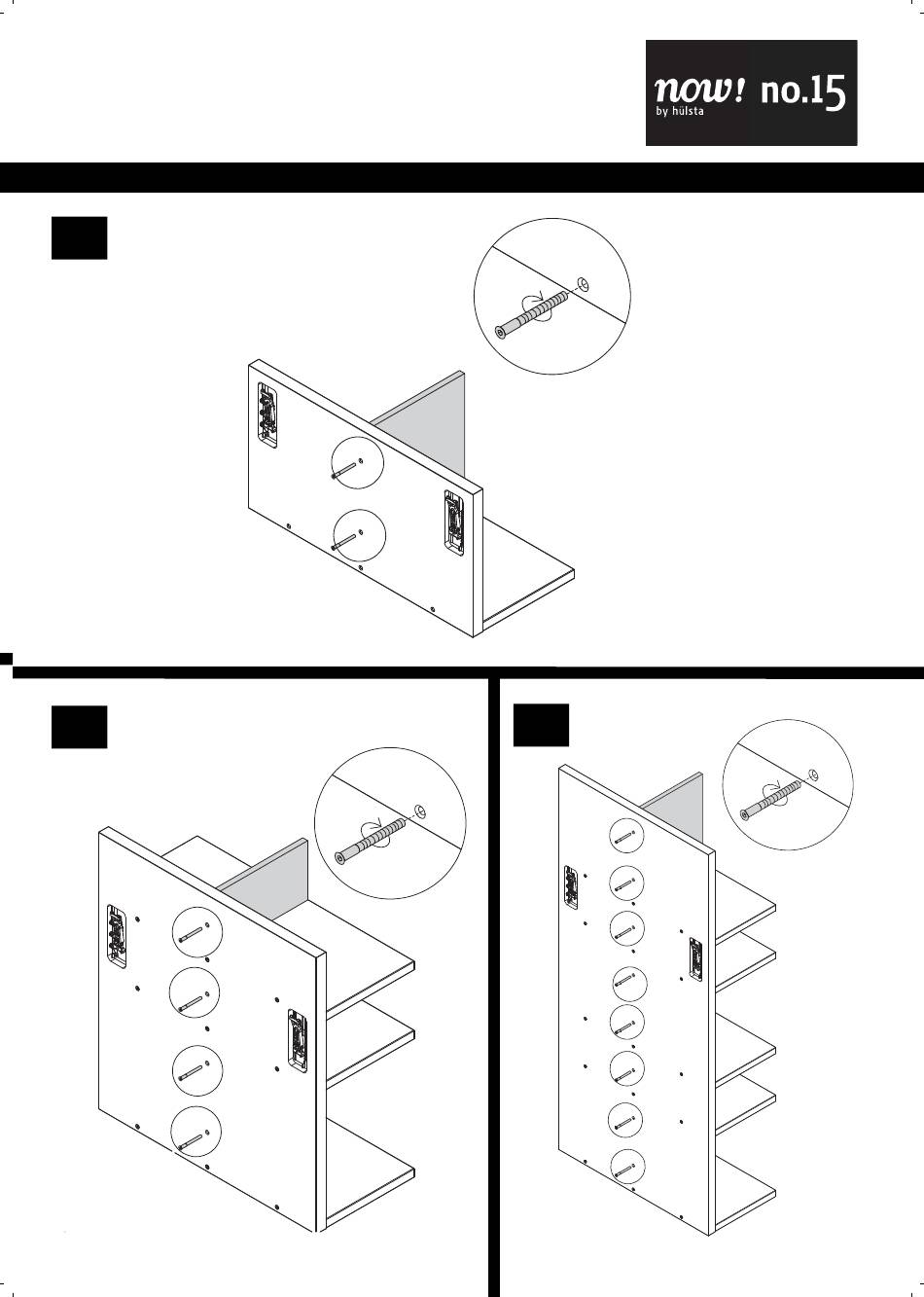 now! by hülsta no.15