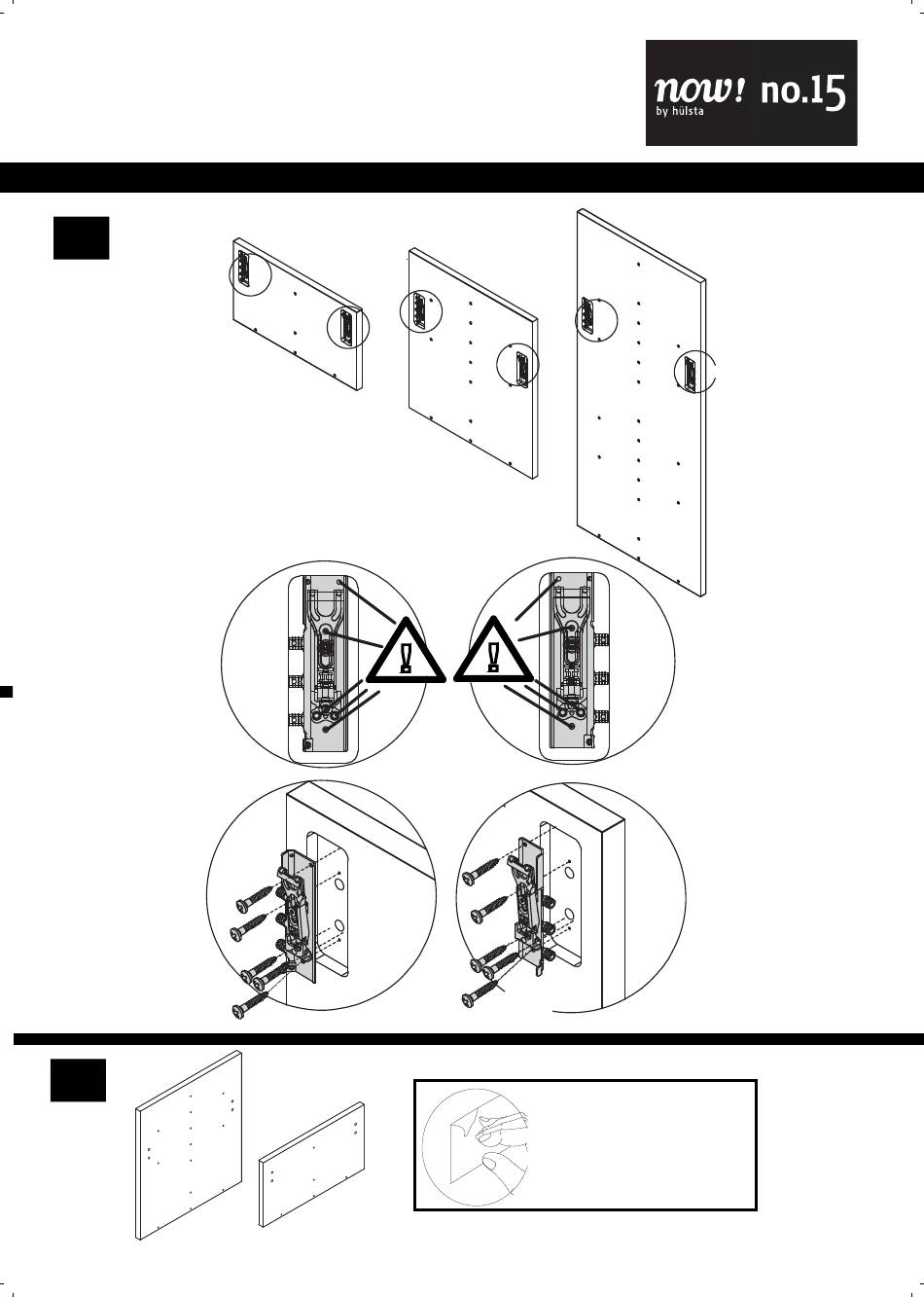 now! by hülsta no.15