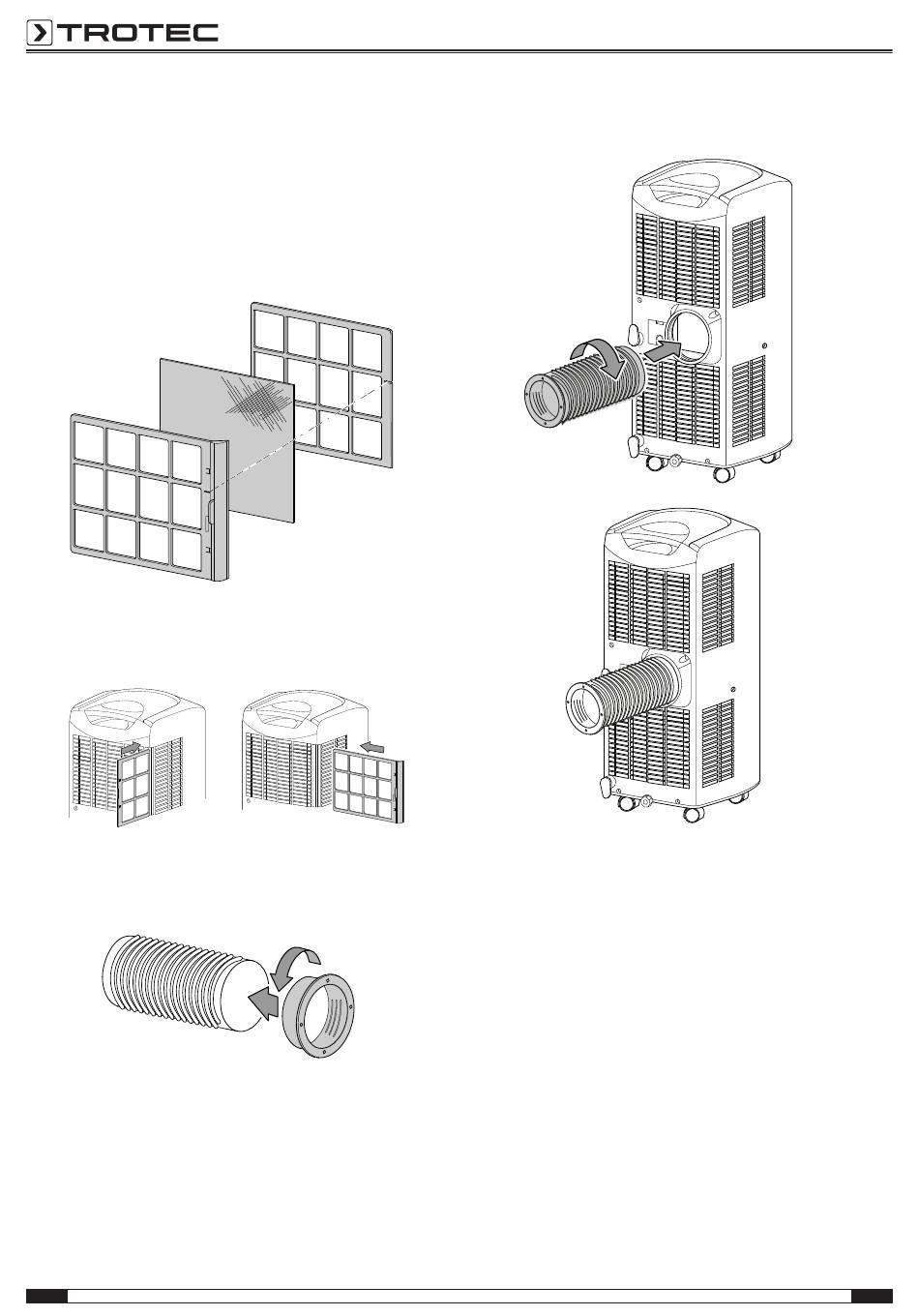 TROTEC