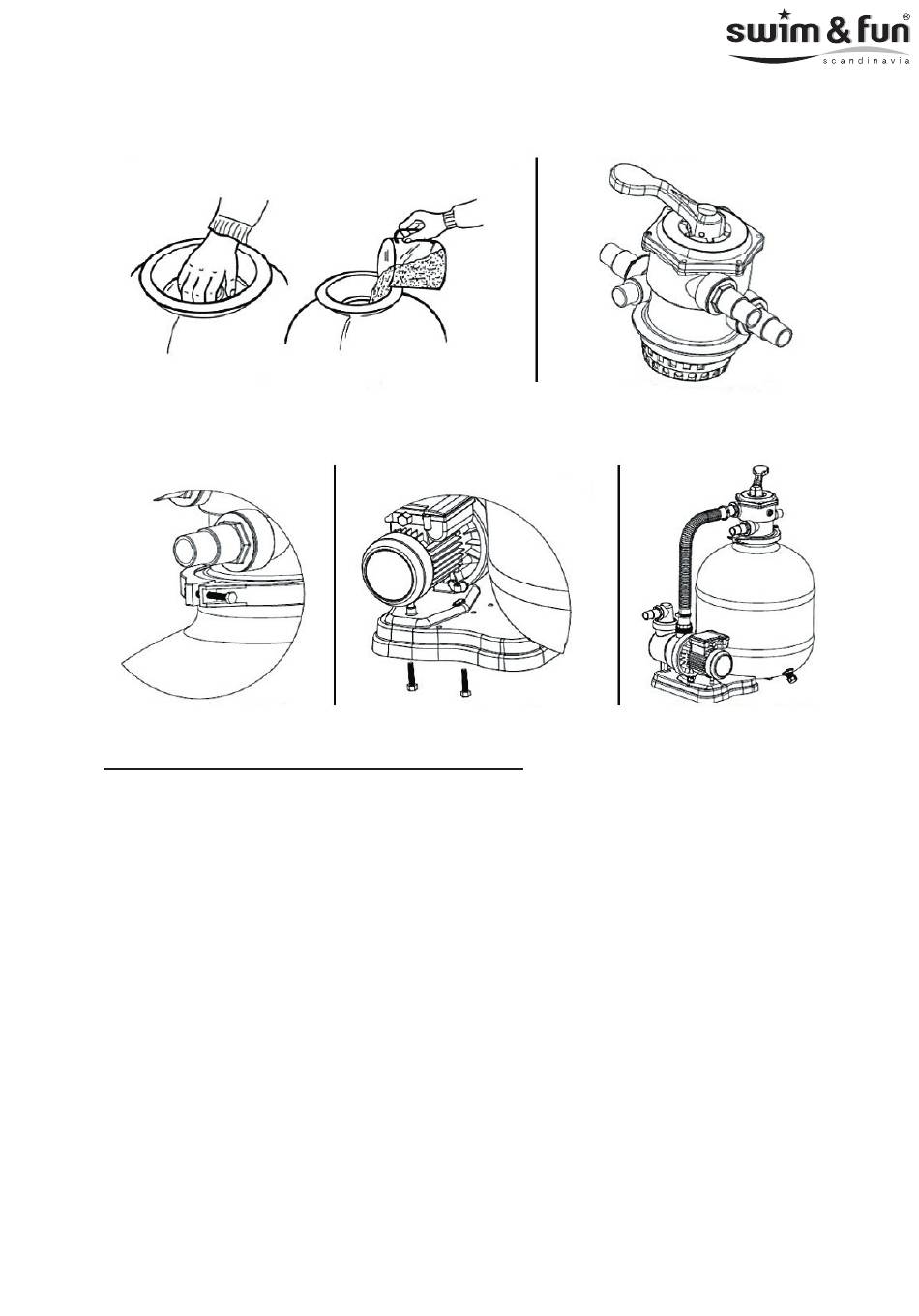 swim & fun®
scandinavia