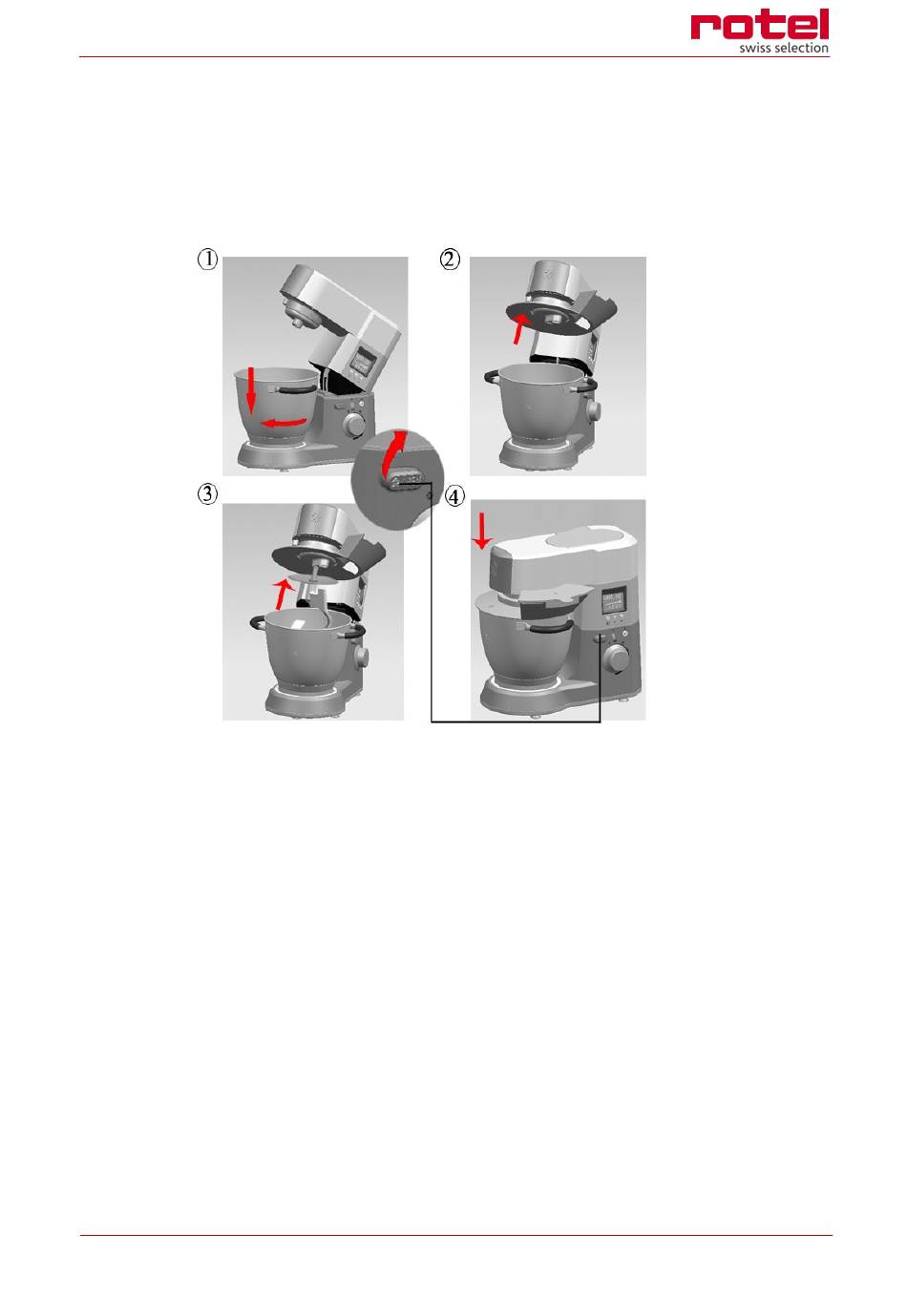 rotel
swiss selection

①

②

③

④