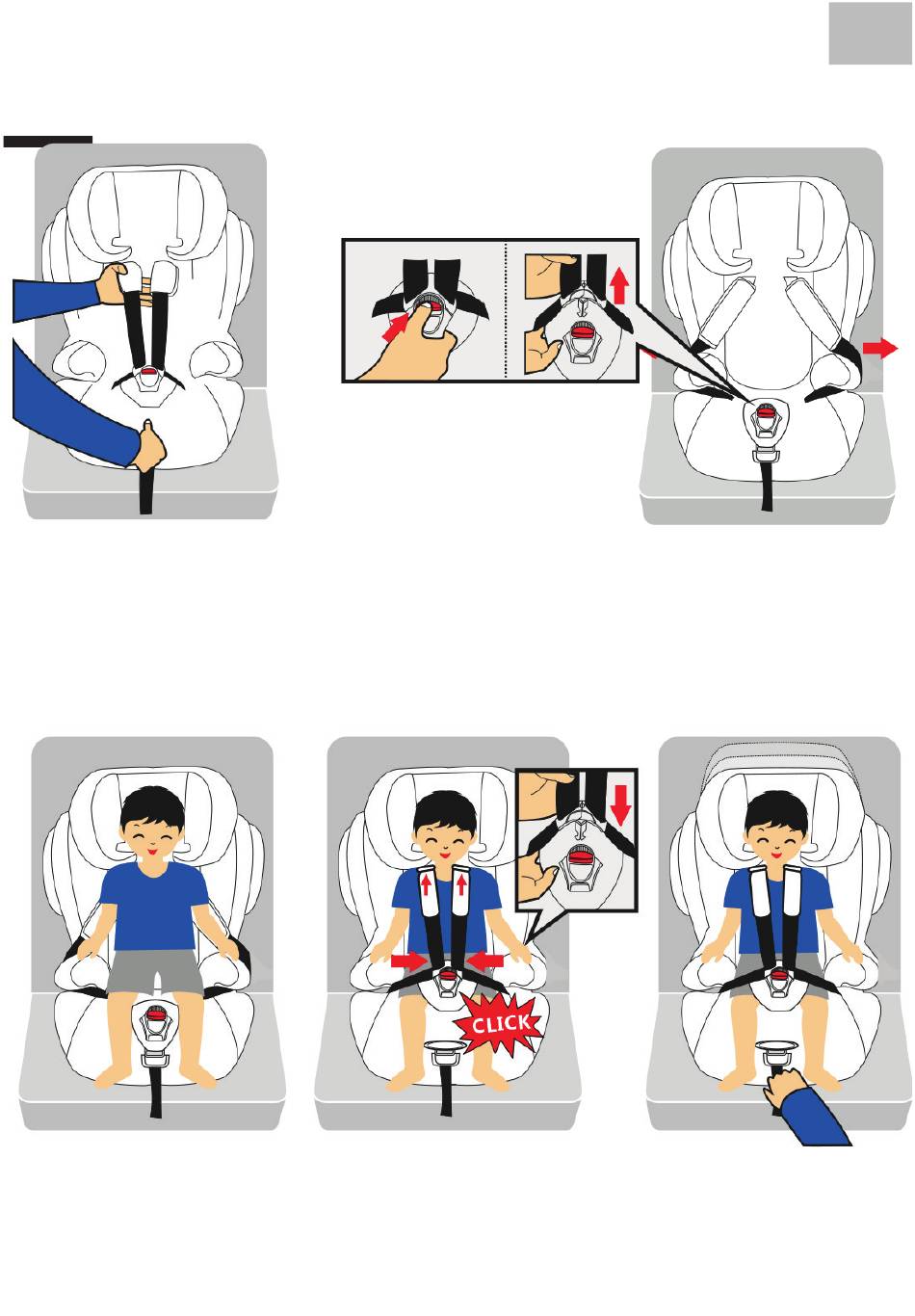 CLICK