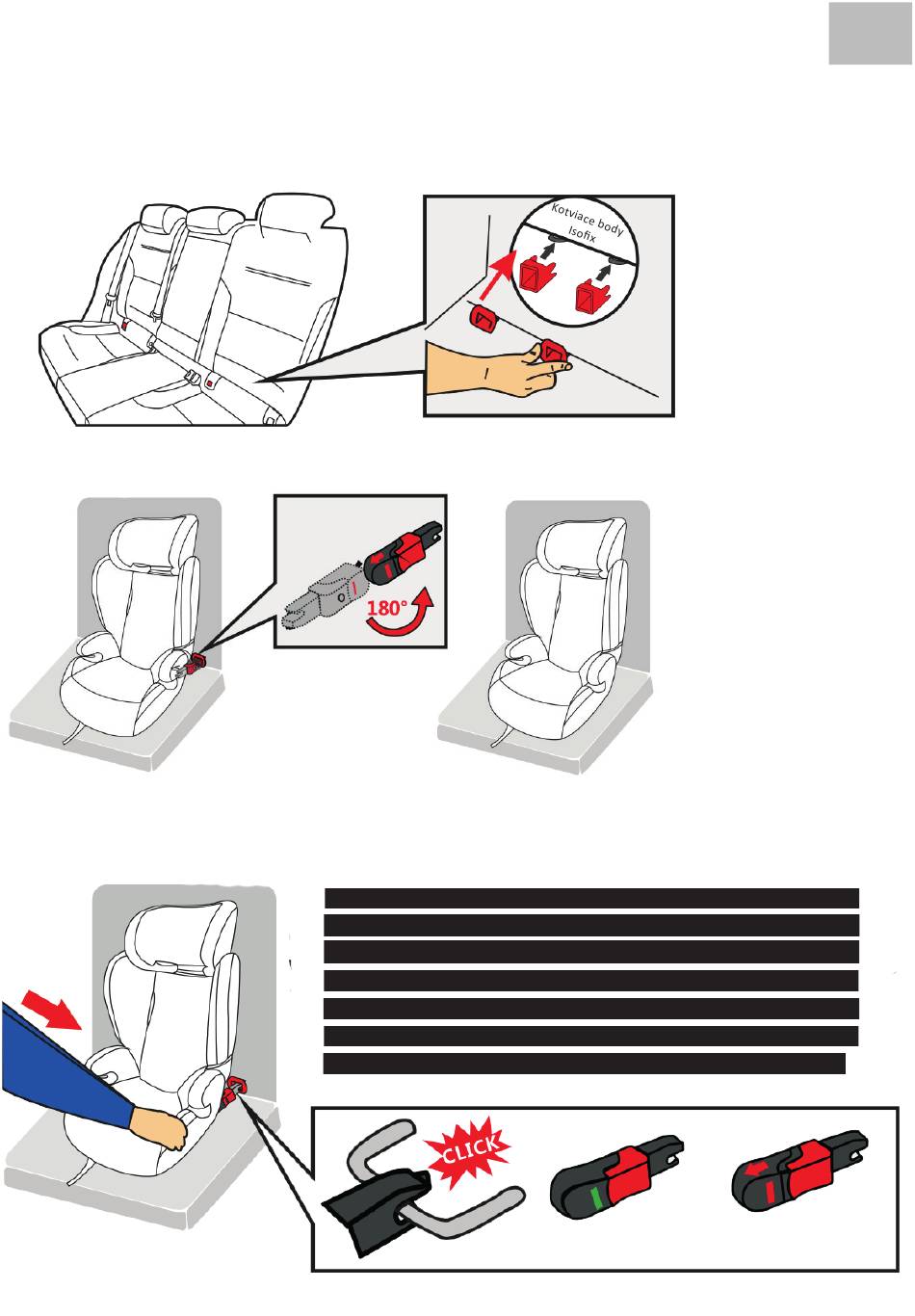 Kotviace body Isofix

180°

CLICK