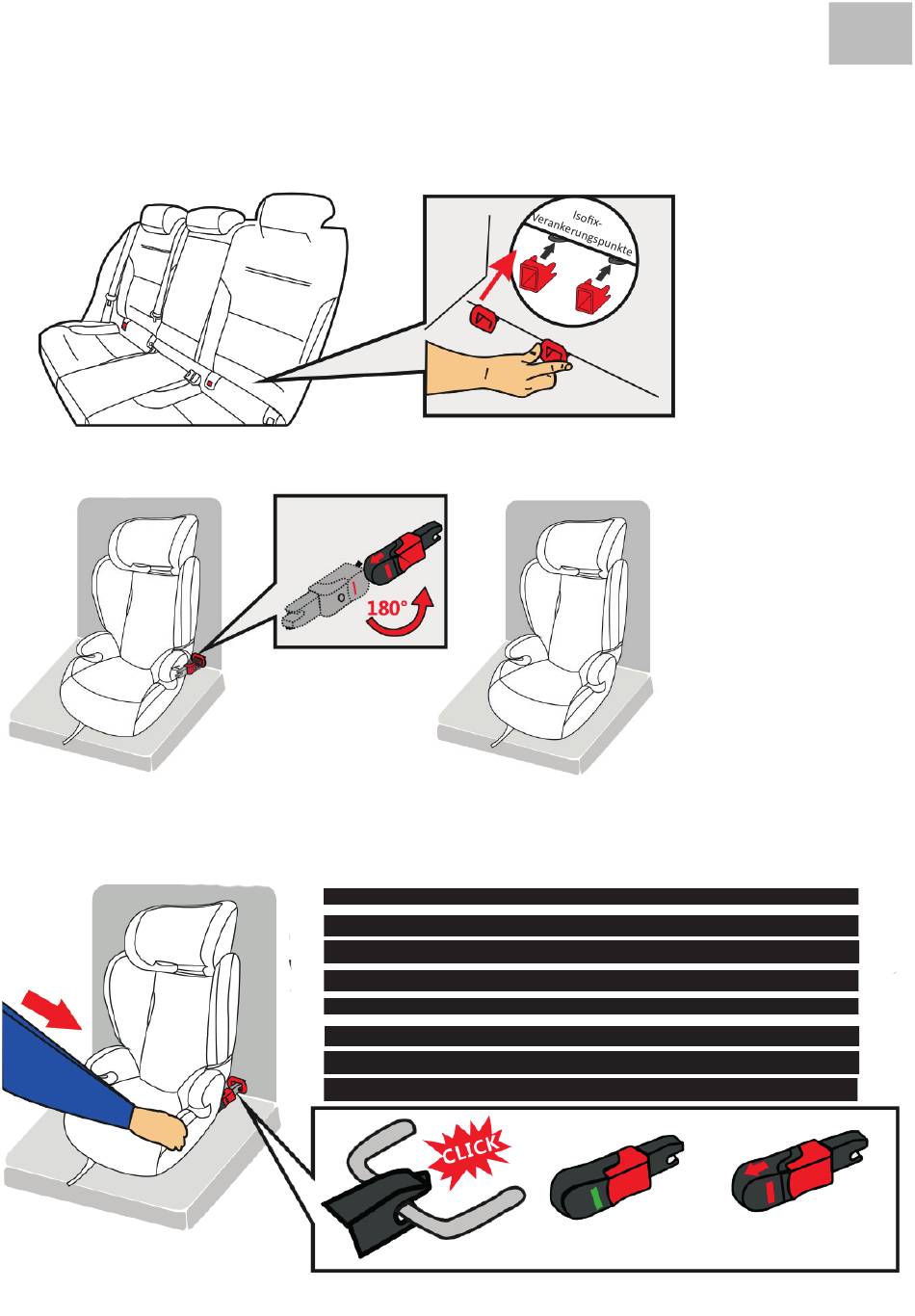 Isofix-Verankerungspunkte

180°

CLICK