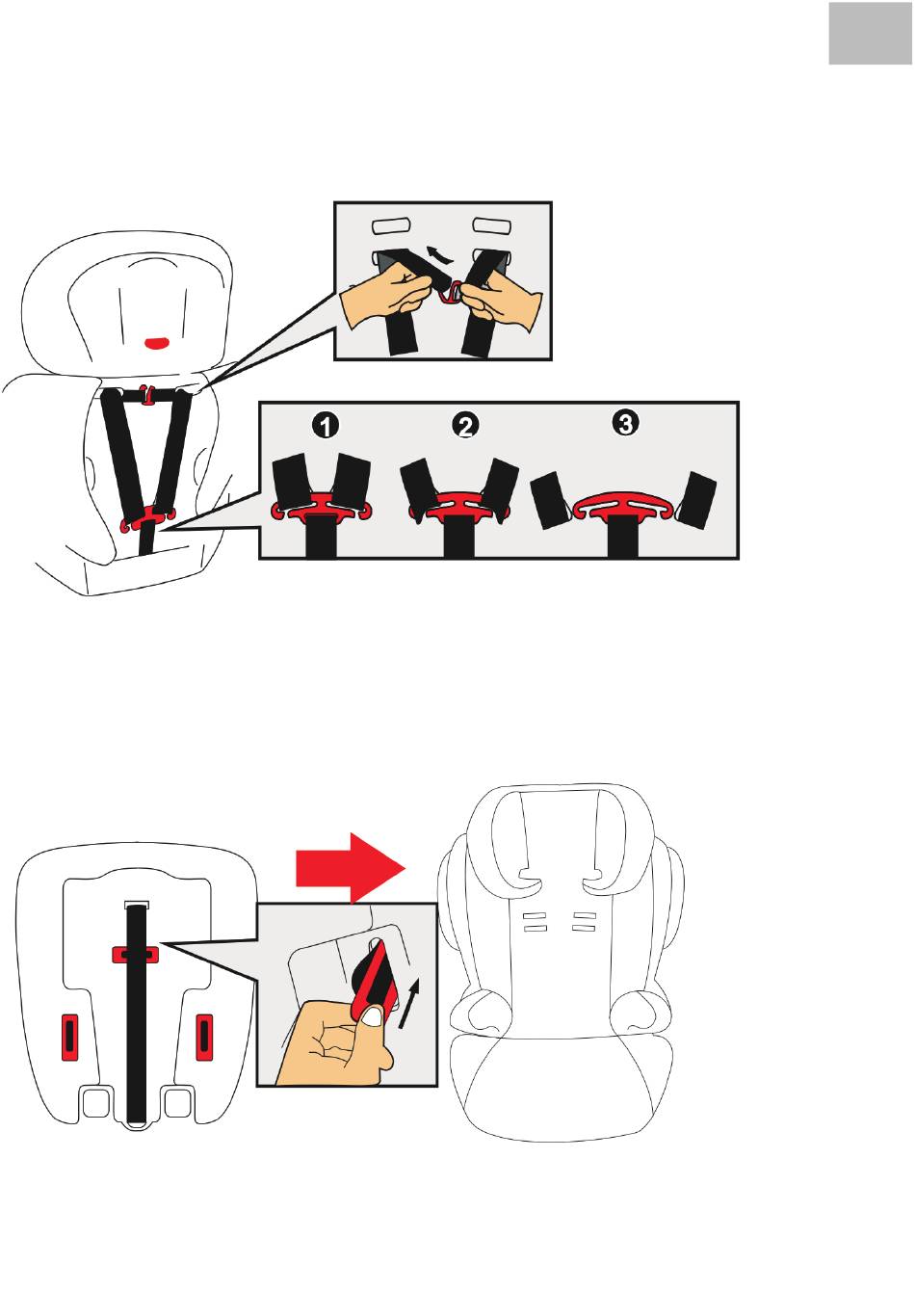 1

2

3