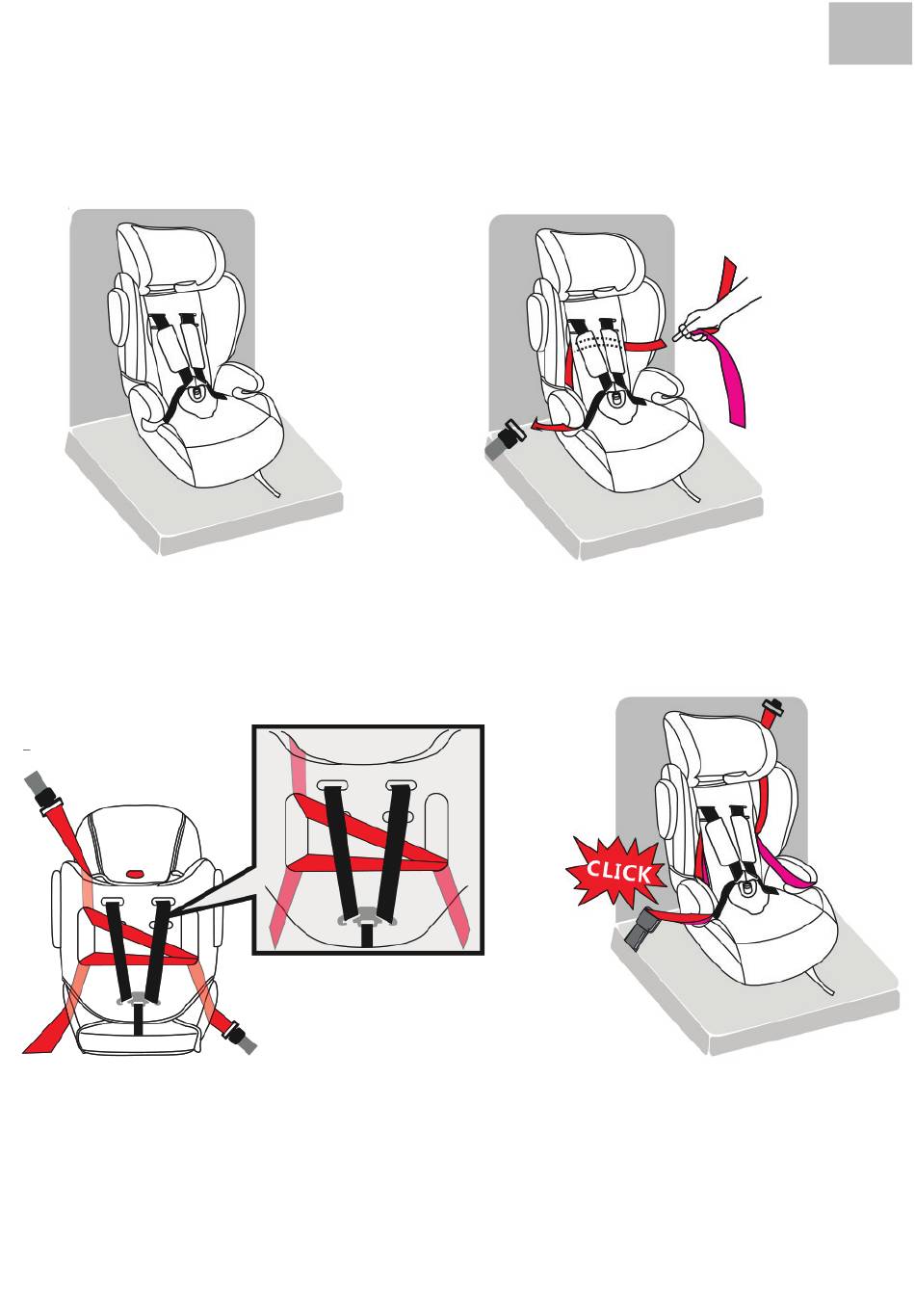 CLICK