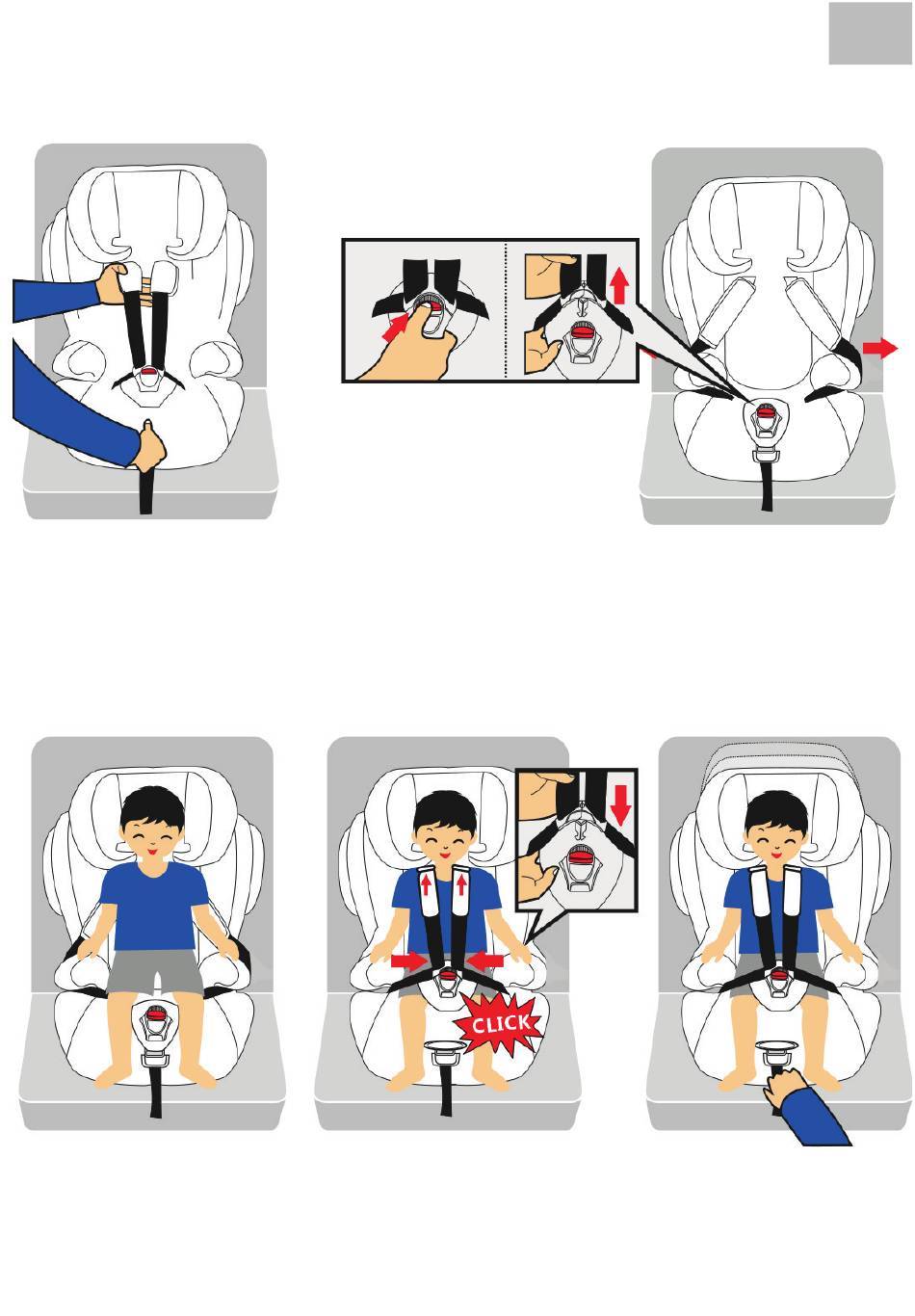 CLICK