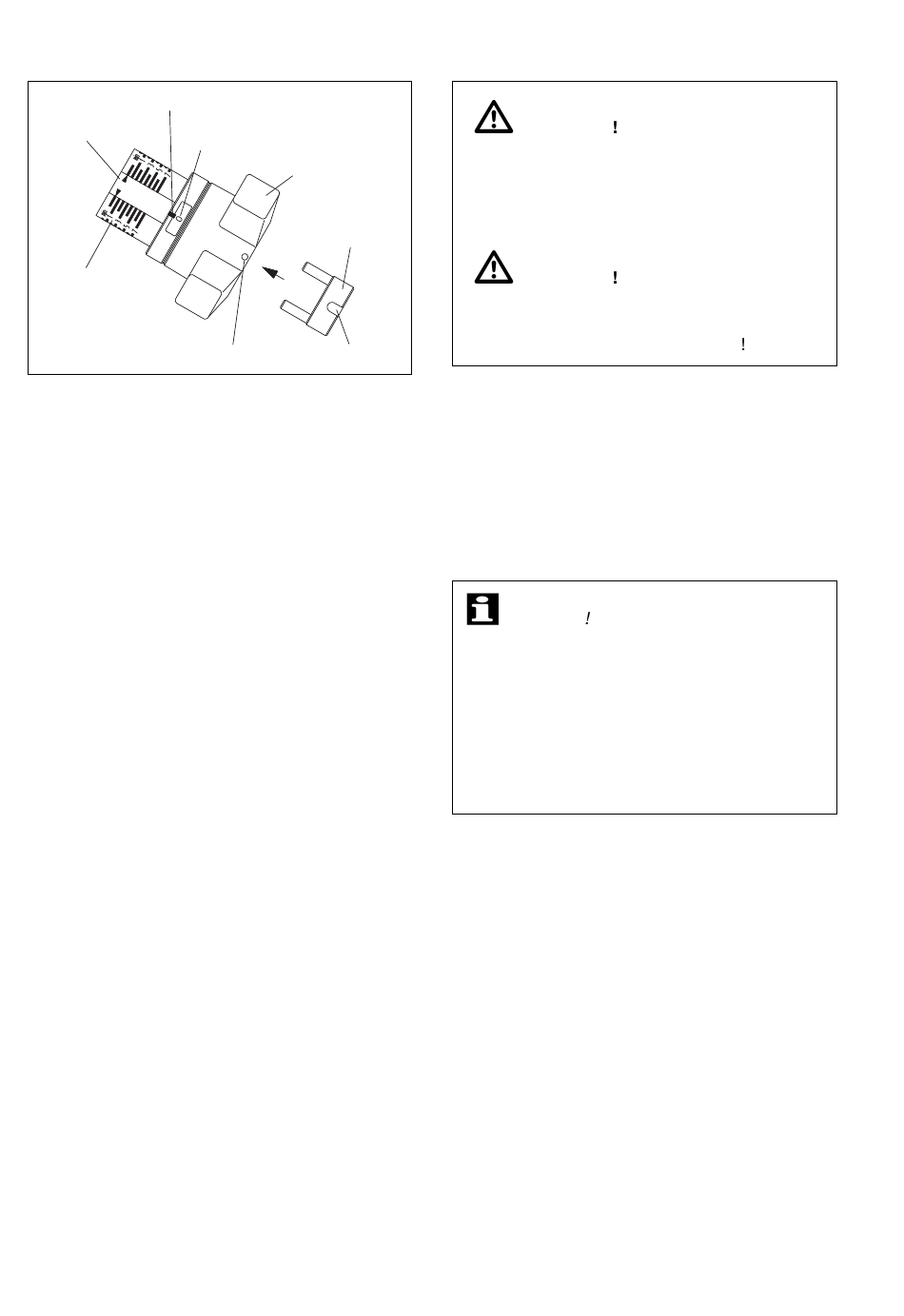 !

!

!

!