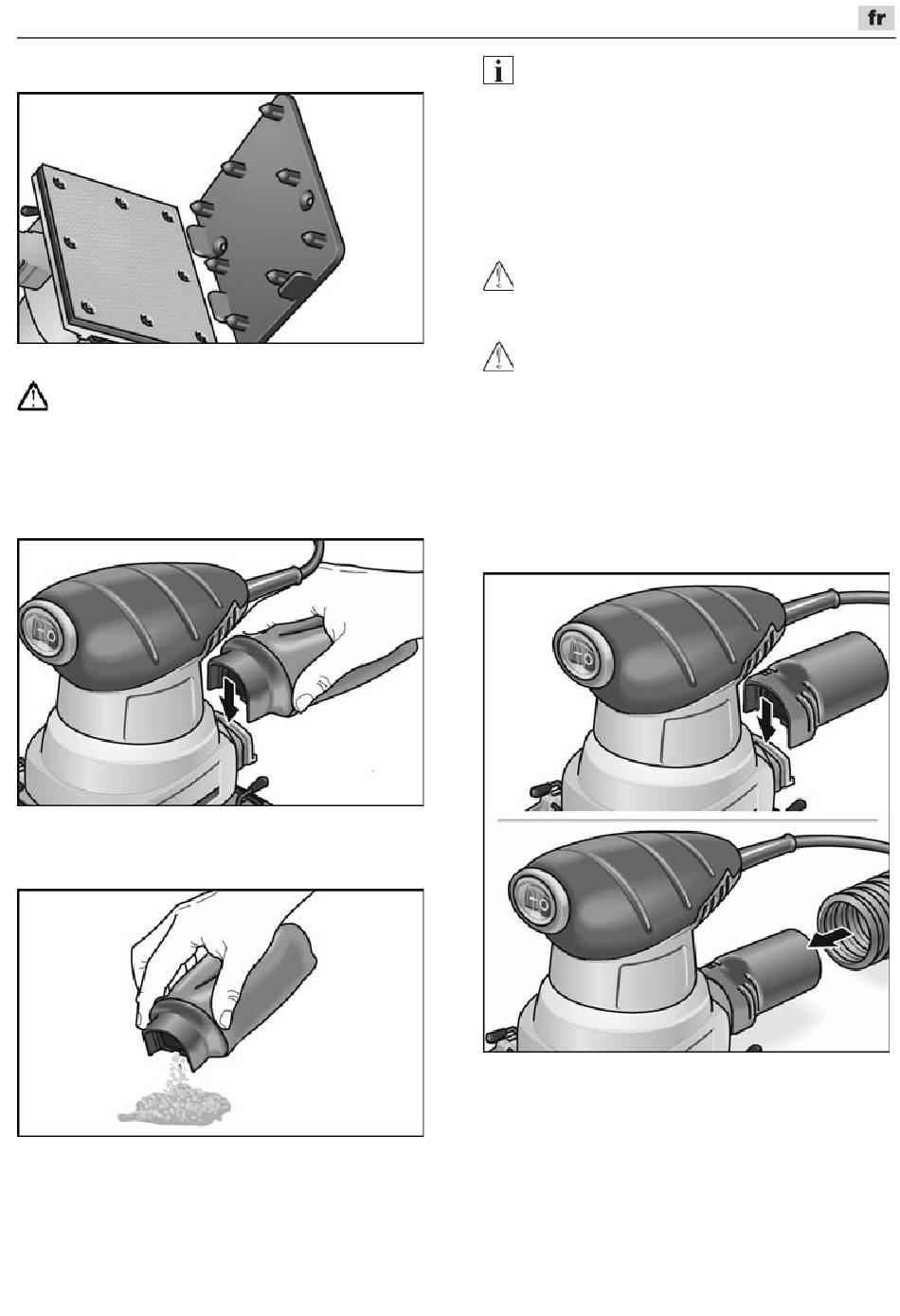 fr