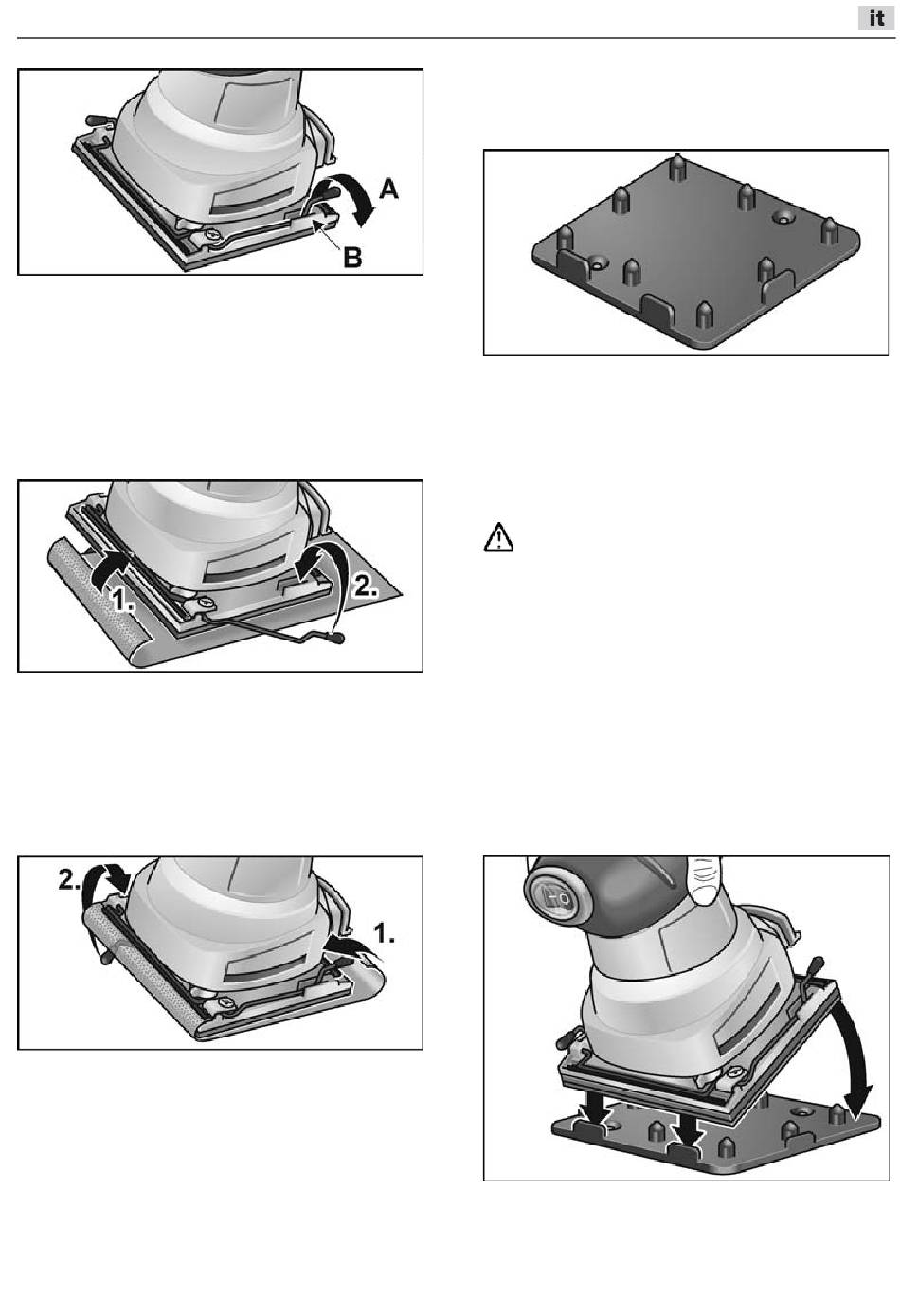 it

A

B

1.

2.

2.

1.